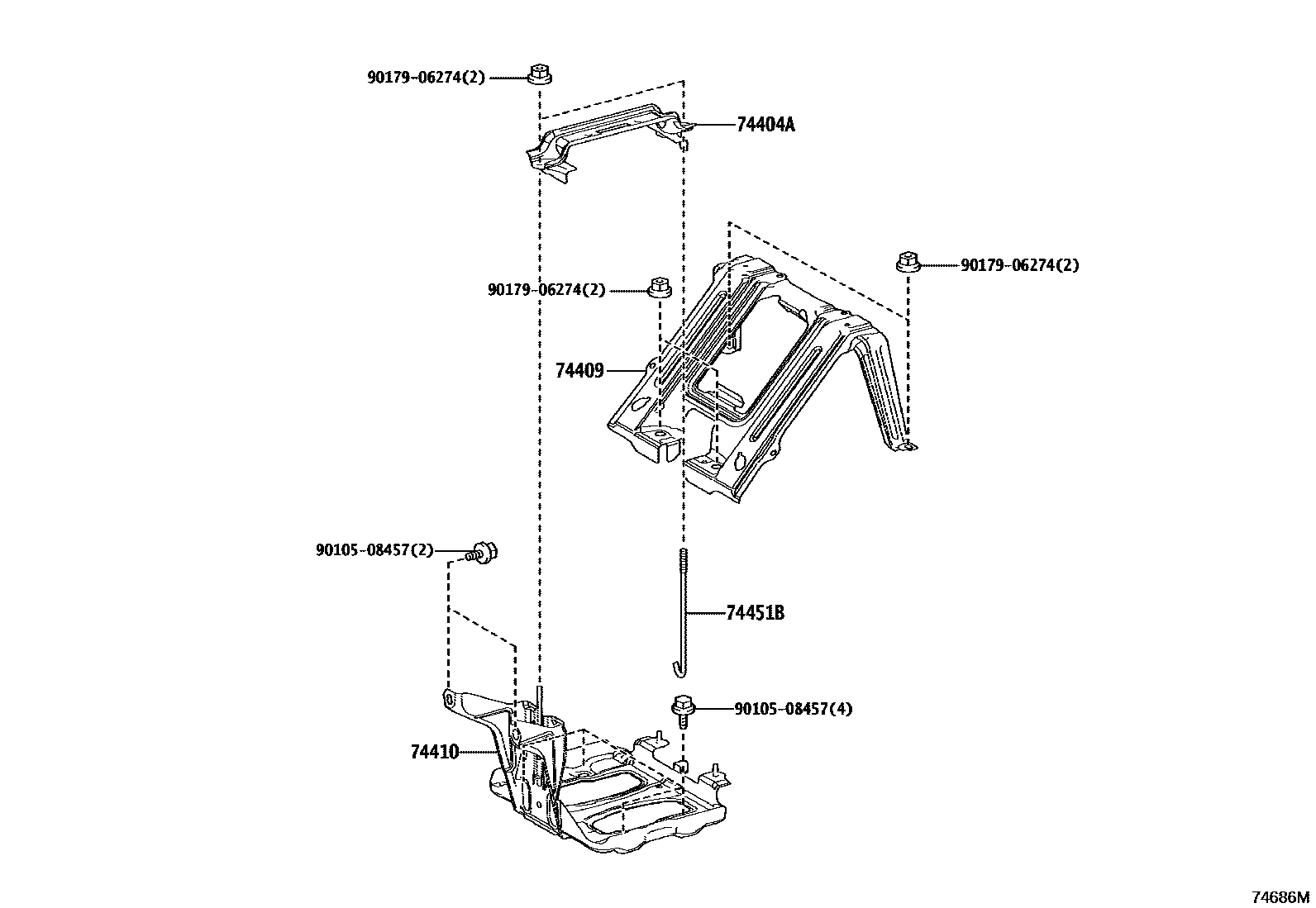 90179-06274(2)

74404A

90179-06274(2)

90179-06274(2)

74409

90105-08457(2)

74451B

90105-08457(4)

74410

74686M