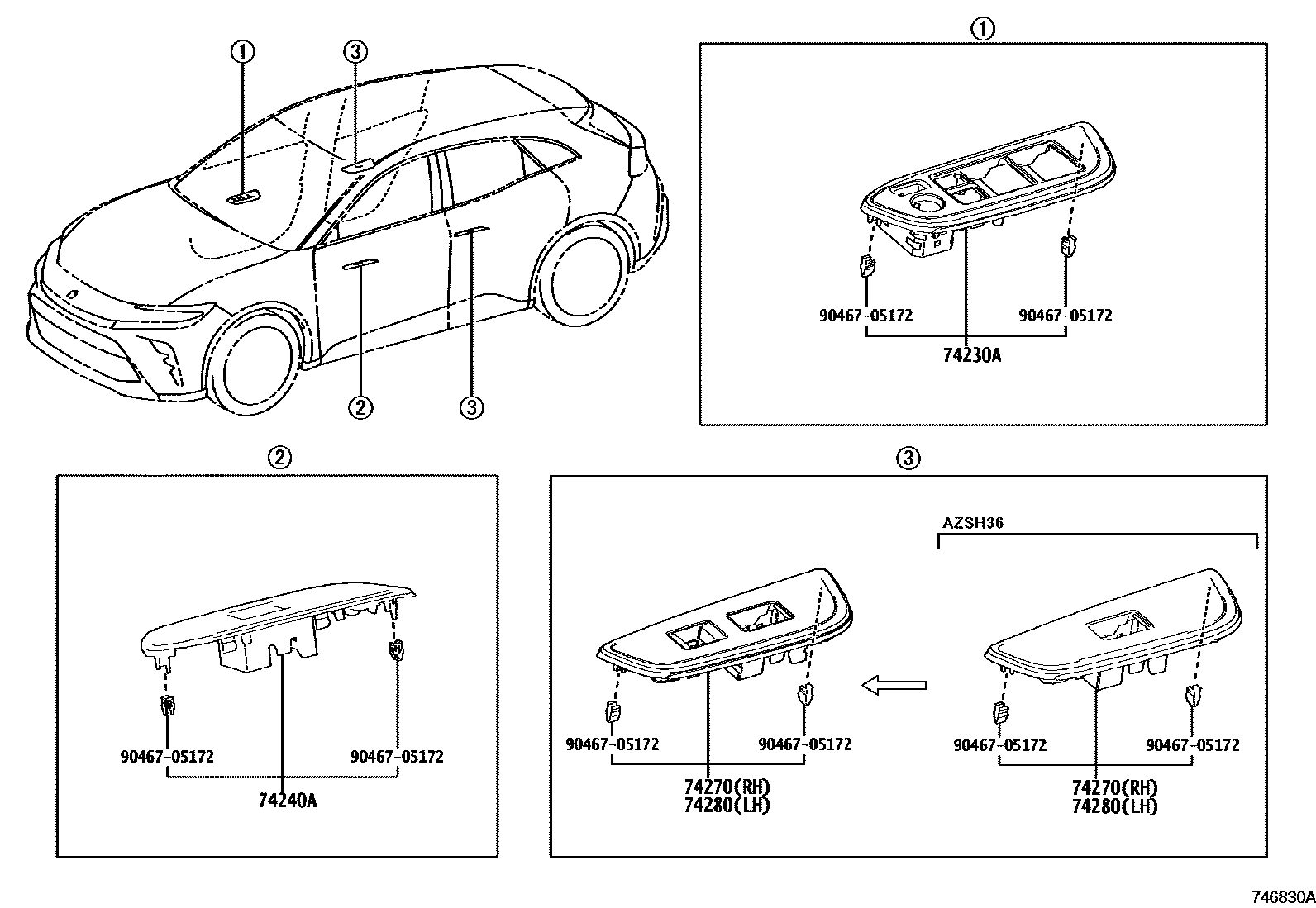 ①
③
②
③

①
90467-05172
90467-05172
74230A

②
90467-05172
90467-05172
74240A

③
AZSH36
90467-05172
90467-05172
74270(RH)
74280(LH)
90467-05172
90467-05172
74270(RH)
74280(LH)

746830A