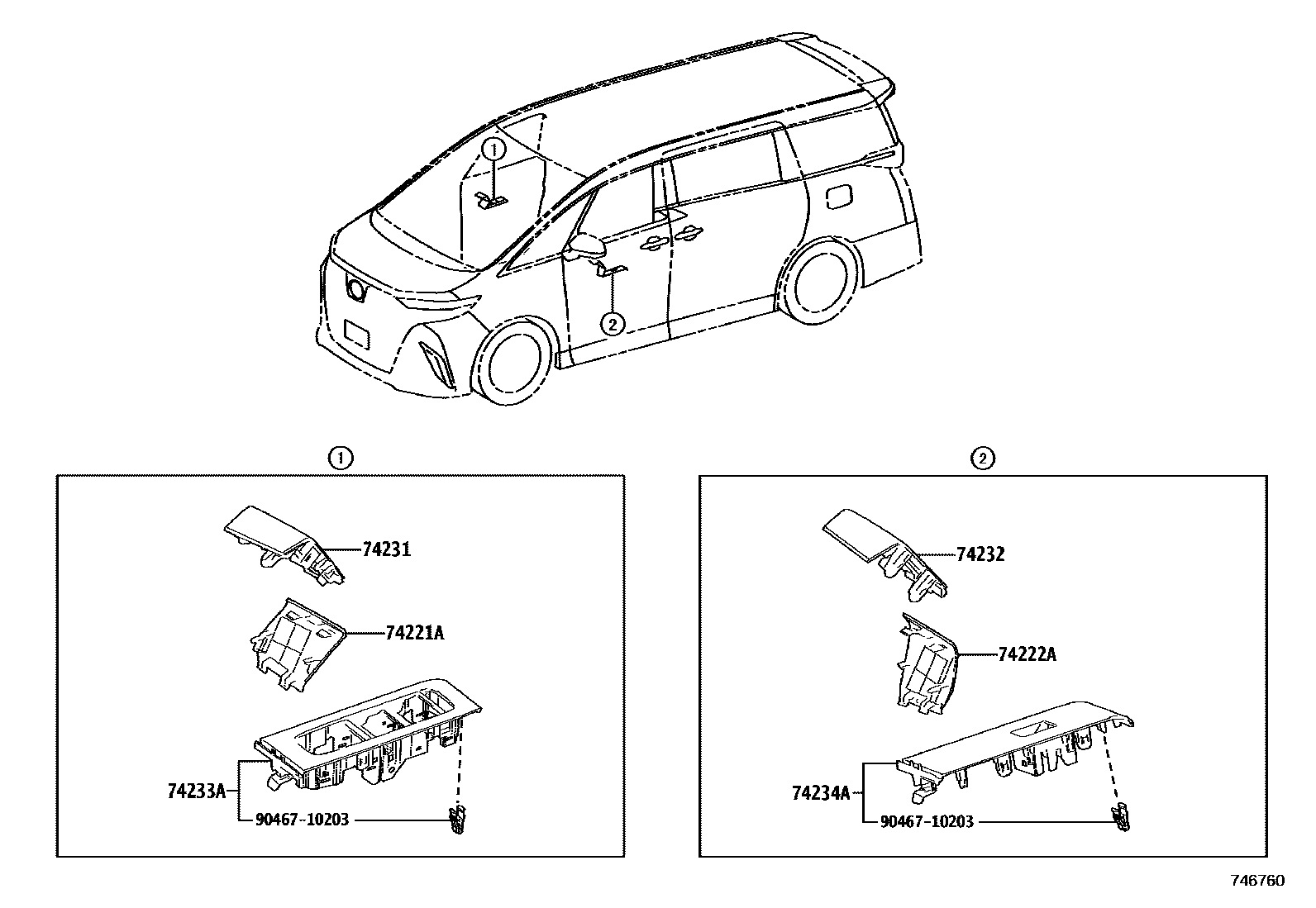 1

2

1

74231

74221A

74233A

90467-10203

2

74232

74222A

74234A

90467-10203

746760