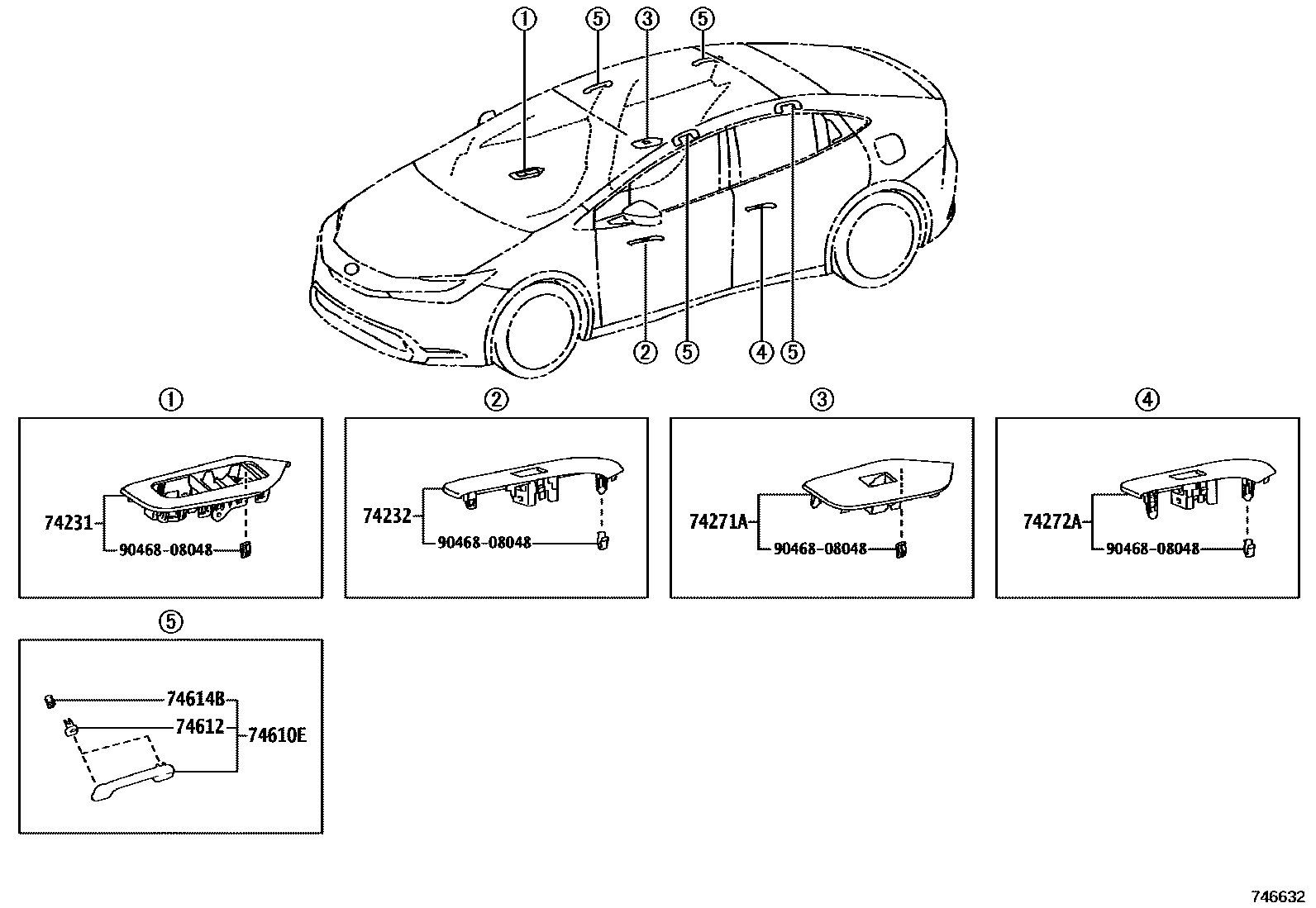 ①
⑤
③
⑤
②
⑤
④
⑤

①
74231
90468-08048

②
74232
90468-08048

③
74271A
90468-08048

④
74272A
90468-08048

⑤
74614B
74612
74610E

746632