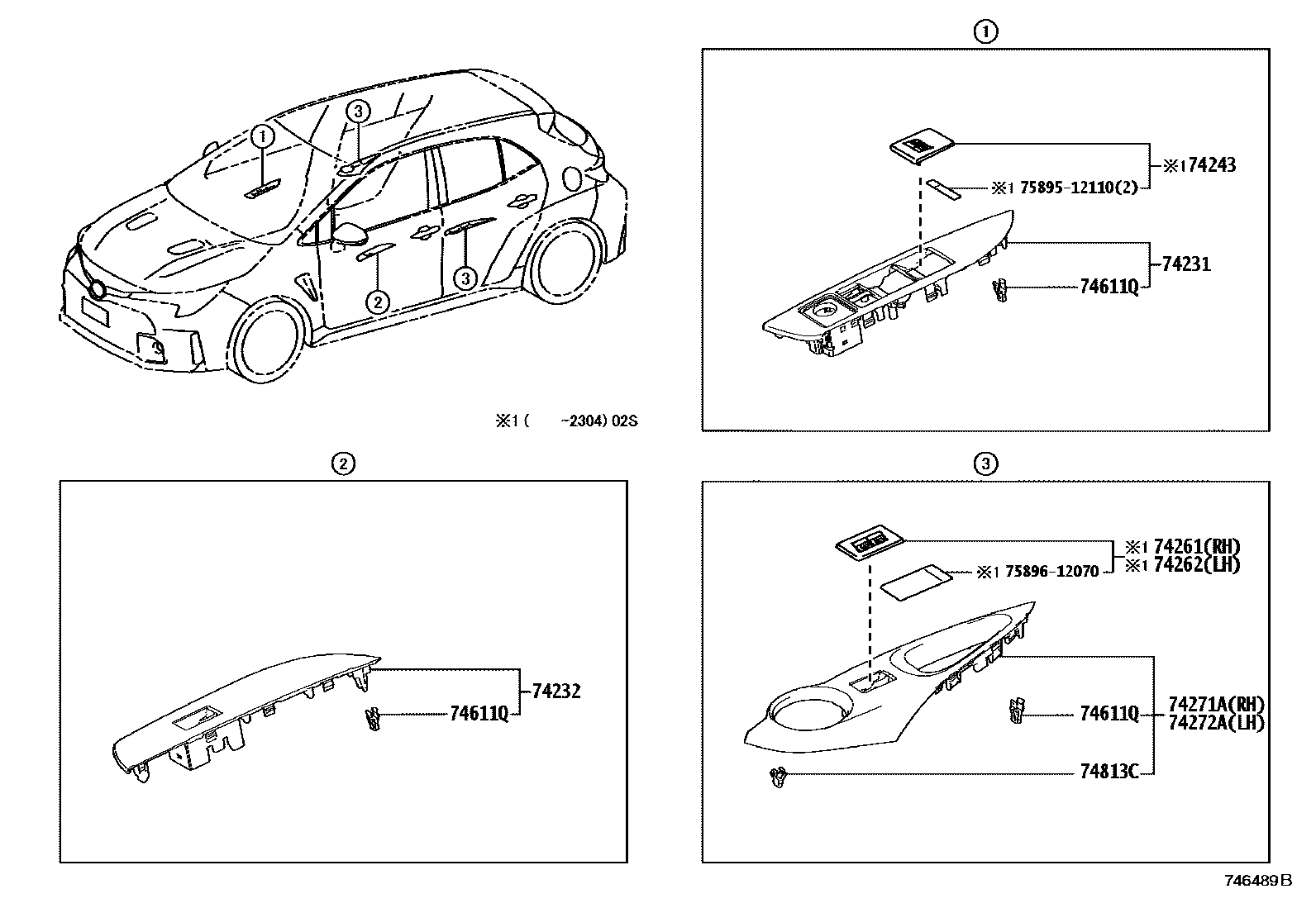 1

3

1

2

3

※1 (　　-2304) 02S

1

※1 74243

※1 75895-12110(2)

74231

74611Q

2

74232

74611Q

3

※1 74261(RH)

※1 74262(LH)

※1 75896-12070

74611Q

74271A(RH)

74272A(LH)

74813C

746489B