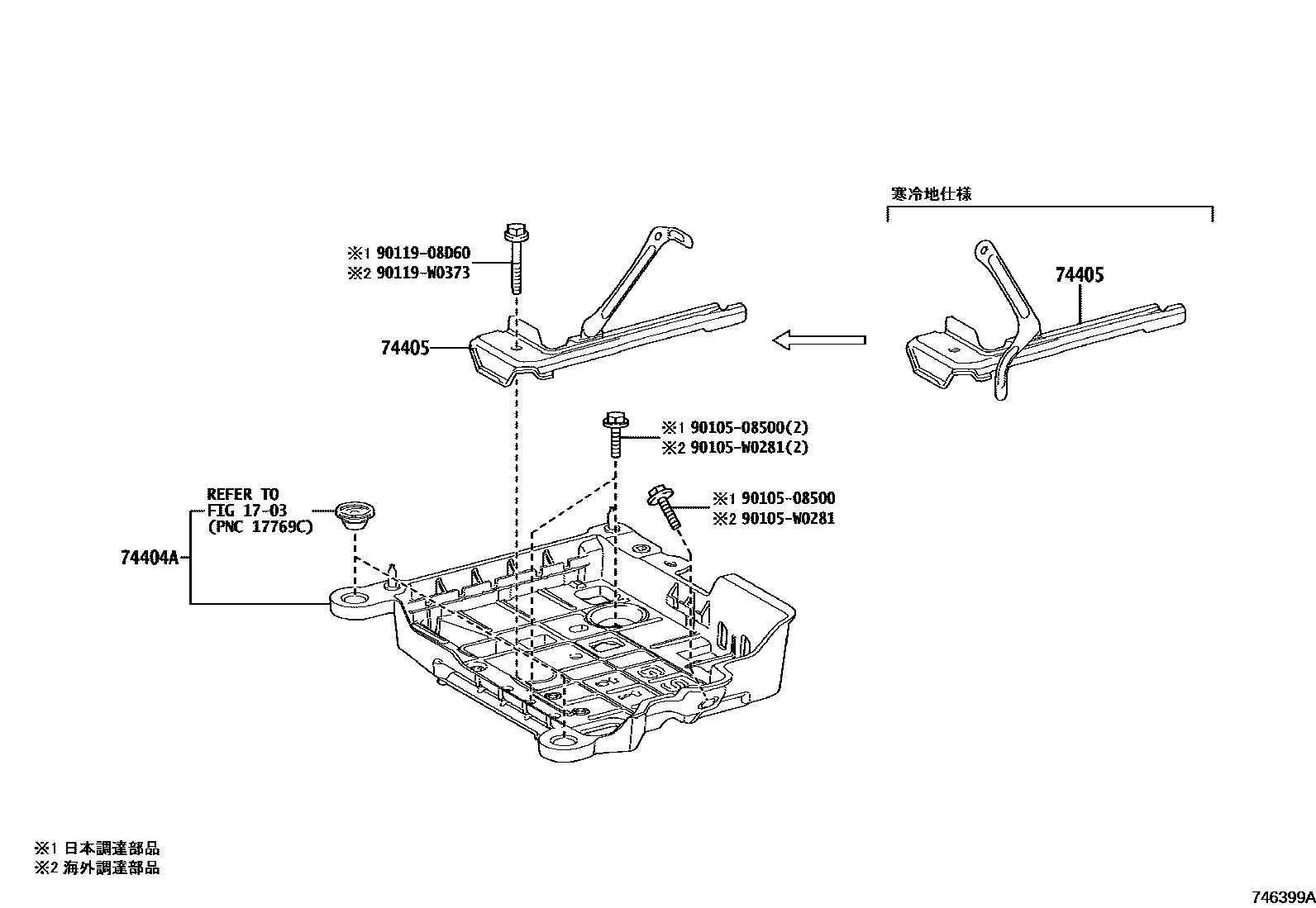 寒冷地仕様

※1 90119-08D60
※2 90119-W0373

74405

74405

※1 90105-08500(2)
※2 90105-W0281(2)

REFER TO
FIG 17-03
(PNC 17769C)

※1 90105-08500
※2 90105-W0281

74404A

※1 日本調達部品
※2 海外調達部品

746399A