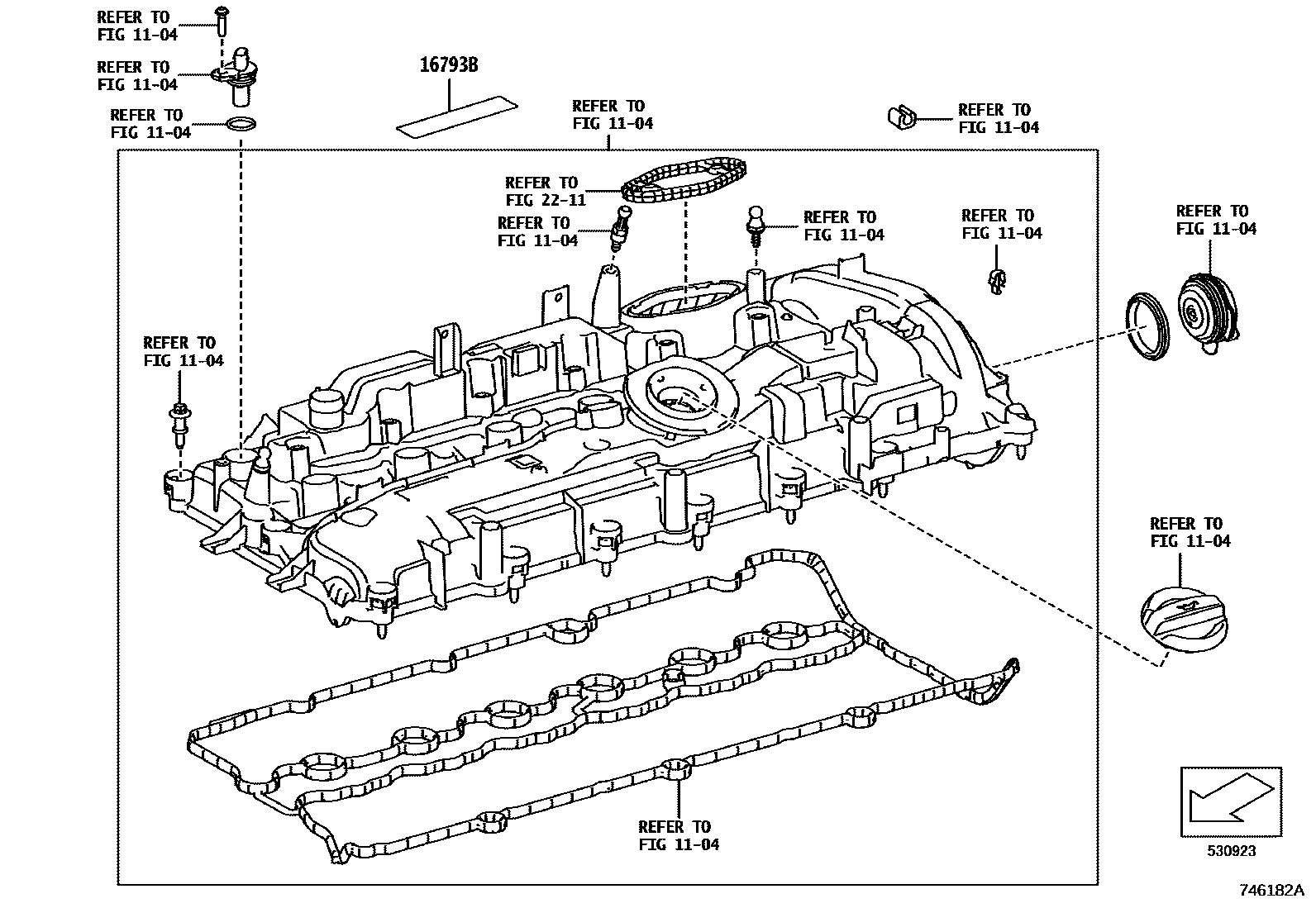 REFER TO
FIG 11-04

REFER TO
FIG 11-04

REFER TO
FIG 11-04

16793B

REFER TO
FIG 11-04

REFER TO
FIG 11-04

REFER TO
FIG 22-11

REFER TO
FIG 11-04

REFER TO
FIG 11-04

REFER TO
FIG 11-04

REFER TO
FIG 11-04

REFER TO
FIG 11-04

REFER TO
FIG 11-04

REFER TO
FIG 11-04

530923

746182A