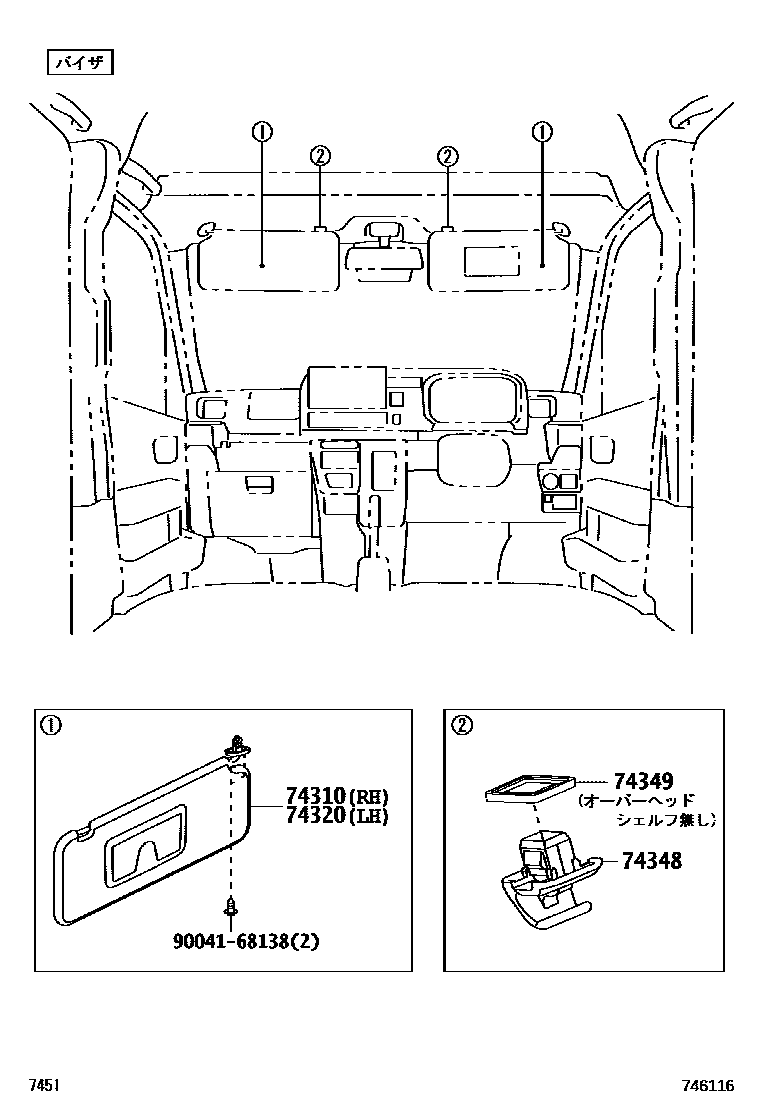 バイザ

①
②
②
①

①
74310(RH)
74320(LH)
90041-68138(2)

②
74349
(オーバーヘッド
シェルフ無し)
74348

7451
746116