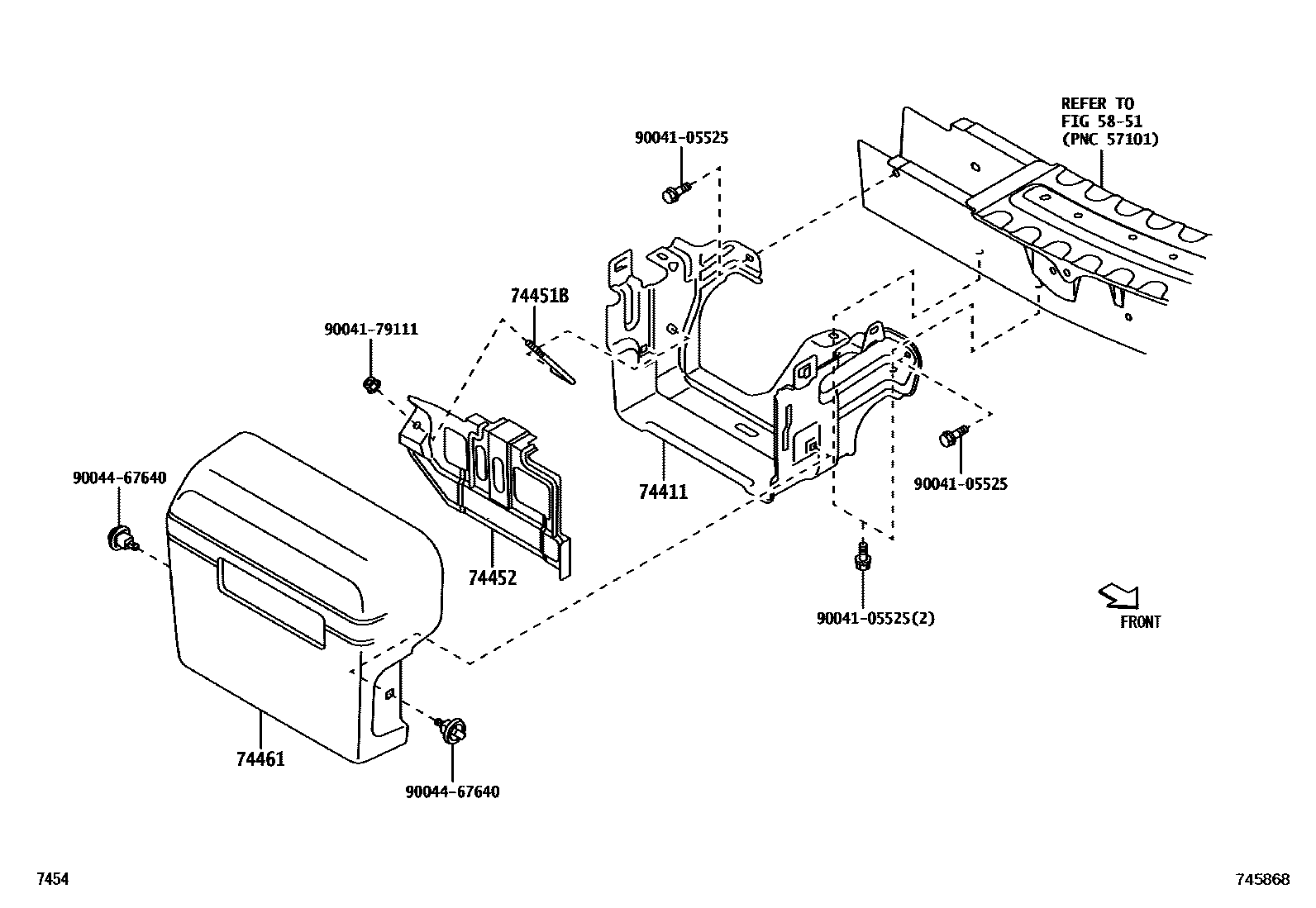 REFER TO
FIG 58-51
(PNC 57101)

90041-05525

74451B

90041-79111

90044-67640

74411

90041-05525

74452

90041-05525(2)

FRONT

74461

90044-67640

7454

745868