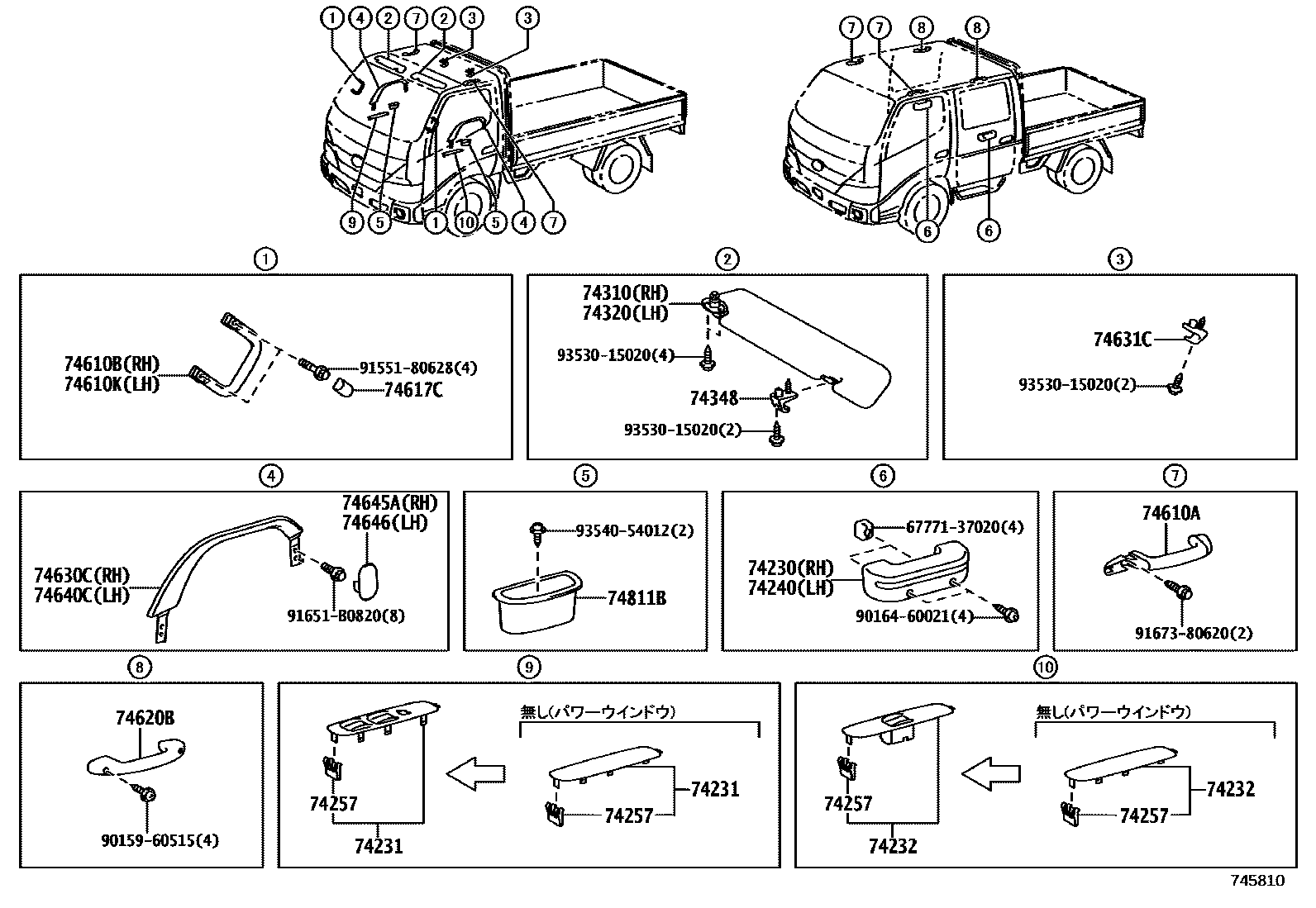 ① ④ ② ⑦ ② ③ ③
⑨ ⑤ ① ⑩ ⑤ ④ ⑦
⑦ ⑦ ⑧ ⑧
⑥ ⑥

①
74610B(RH)
74610K(LH)
91551-80628(4)
74617C

②
74310(RH)
74320(LH)
93530-15020(4)
74348
93530-15020(2)

③
74631C
93530-15020(2)

④
74645A(RH)
74646(LH)
74630C(RH)
74640C(LH)
91651-B0820(8)

⑤
93540-54012(2)
74811B

⑥
67771-37020(4)
74230(RH)
74240(LH)
90164-60021(4)

⑦
74610A
91673-80620(2)

⑧
74620B
90159-60515(4)

⑨
無し(パワーウインドウ)
74257
74231
74257
74231

⑩
無し(パワーウインドウ)
74257
74232
74257
74232

745810