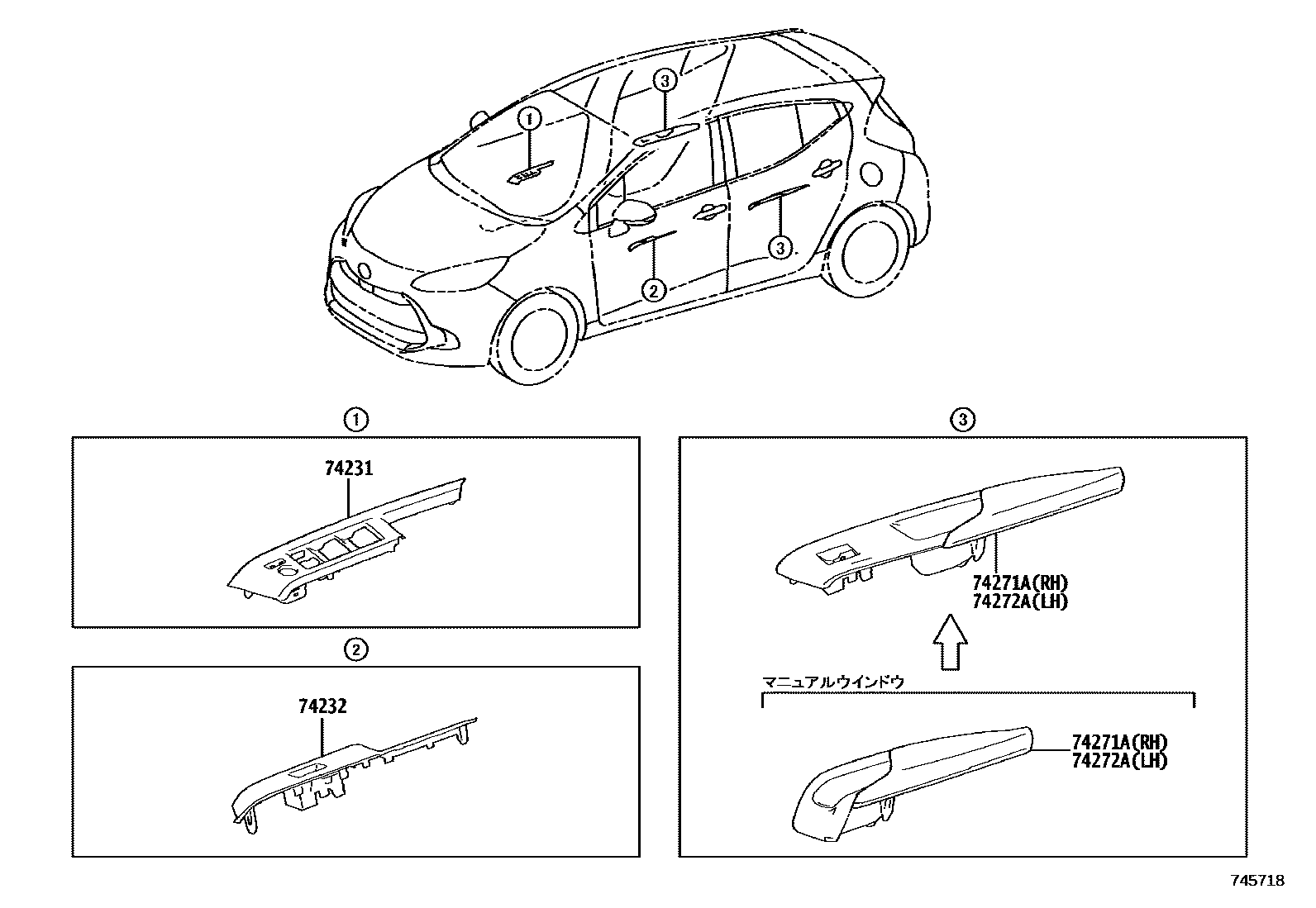 3
1
3
2

1
74231

2
74232

3
74271A(RH)
74272A(LH)

マニュアルウインドウ
74271A(RH)
74272A(LH)

745718