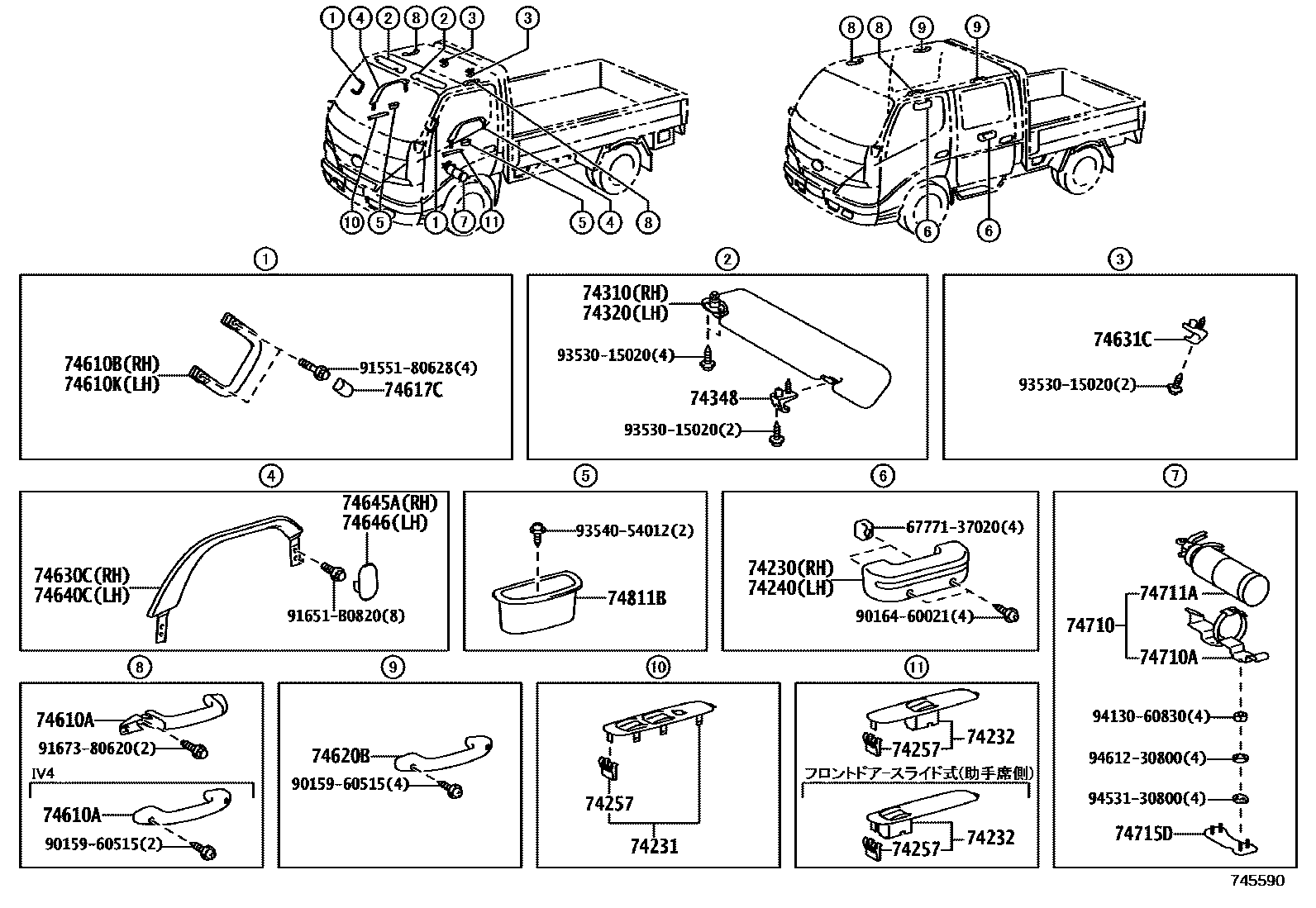 1 4 2 8 2 3 3
10 5 1 7 11 5 4 8

8 8 9 9
6 6

1
74610B(RH)
74610K(LH)
91551-80628(4)
74617C

2
74310(RH)
74320(LH)
93530-15020(4)
74348
93530-15020(2)

3
74631C
93530-15020(2)

4
74645A(RH)
74646(LH)
74630C(RH)
74640C(LH)
91651-B0820(8)

5
93540-54012(2)
74811B

6
67771-37020(4)
74230(RH)
74240(LH)
90164-60021(4)

7
74710
74711A
74710A
94130-60830(4)
94612-30800(4)
94531-30800(4)
74715D

8
74610A
91673-80620(2)
IV4
74610A
90159-60515(2)

9
74620B
90159-60515(4)

10
74257
74231

11
74232
74257
フロントドアースライド式(助手席側)
74232
74257

745590