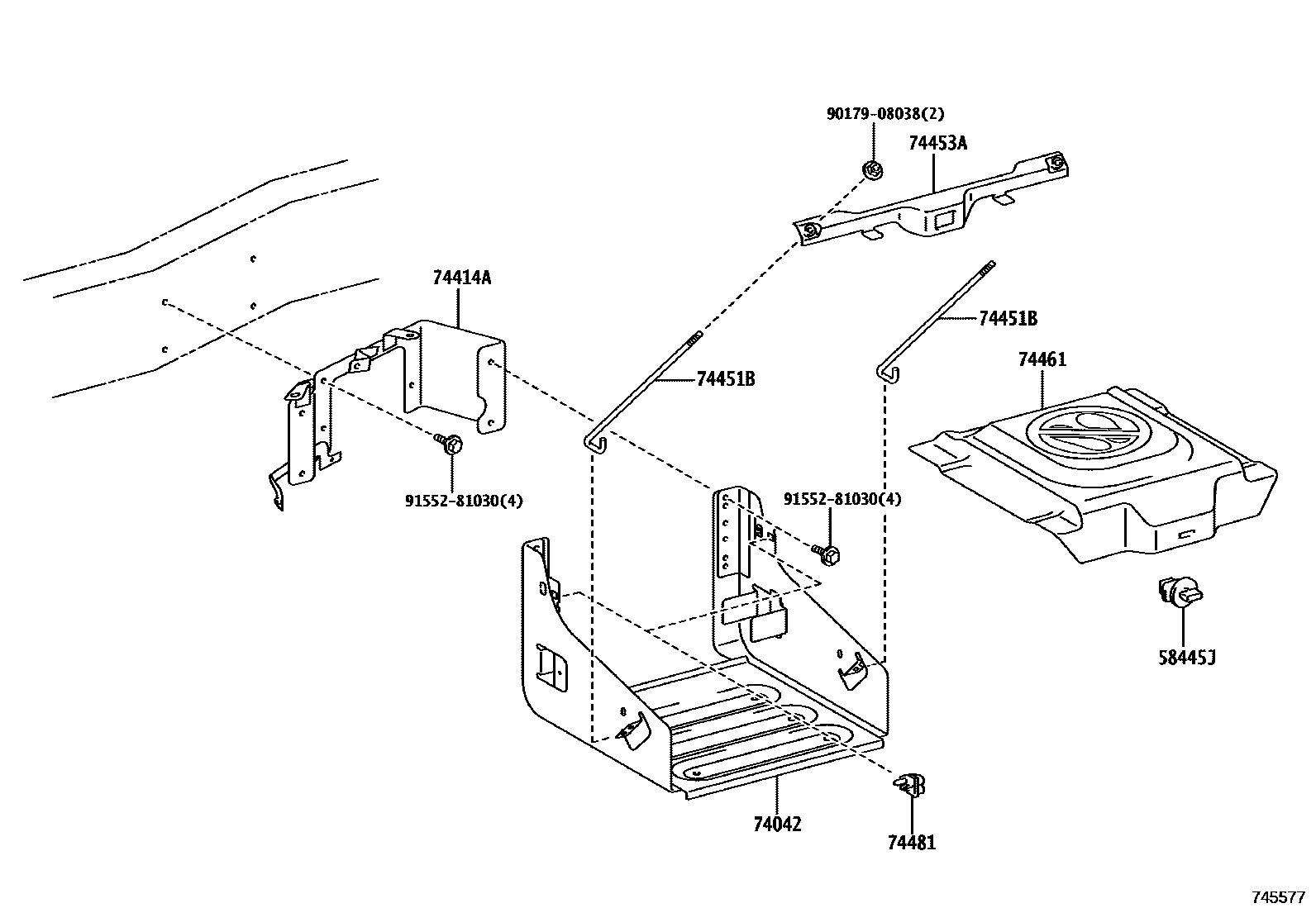 90179-08038(2)
74453A
74414A
74451B
74451B
74461
91552-81030(4)
91552-81030(4)
58445J
74042
74481
745577