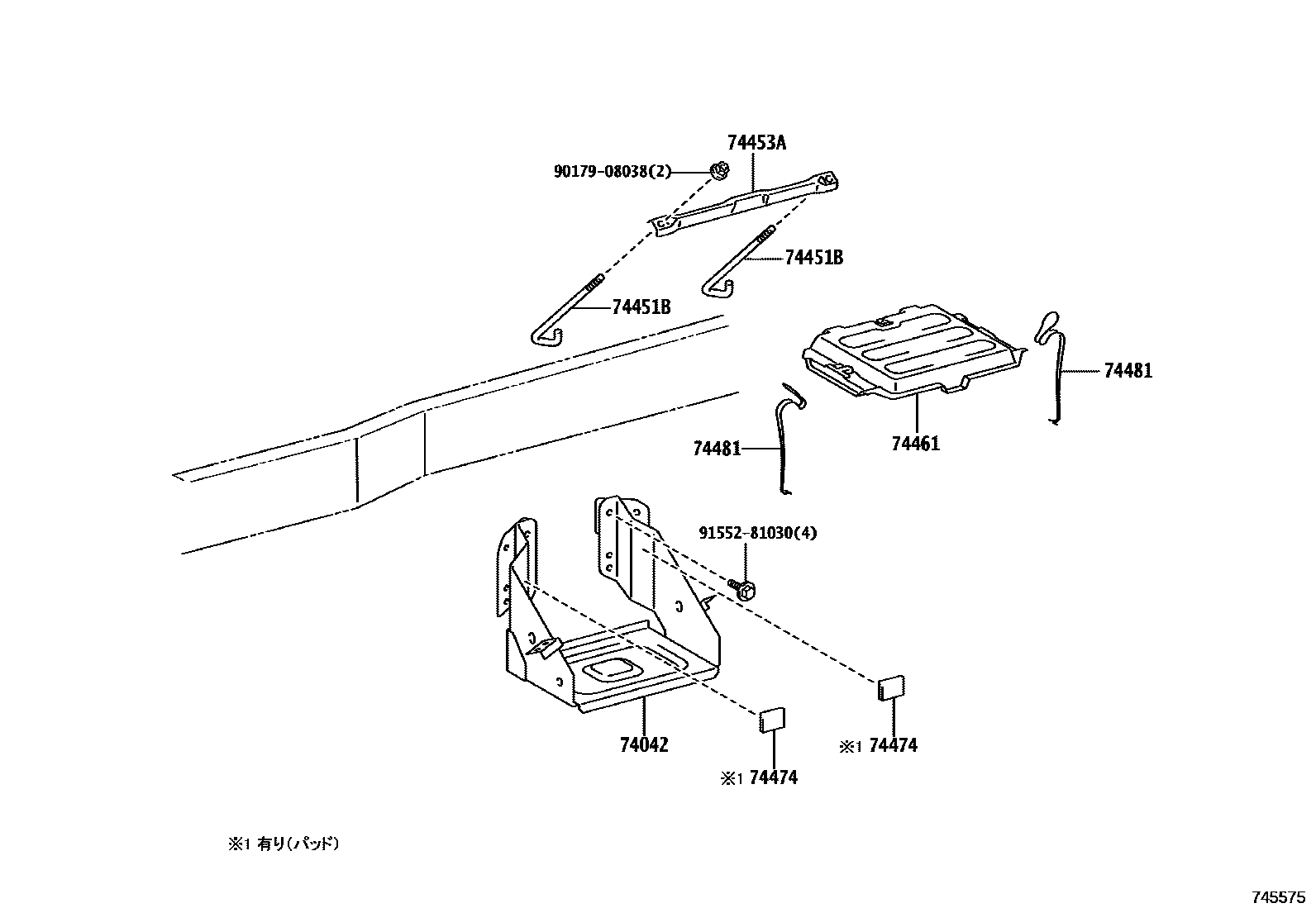 74453A
90179-08038(2)
74451B
74451B
74481
74481
74461
91552-81030(4)
74042
※1 74474
※1 74474
※1 有り(パッド)
745575