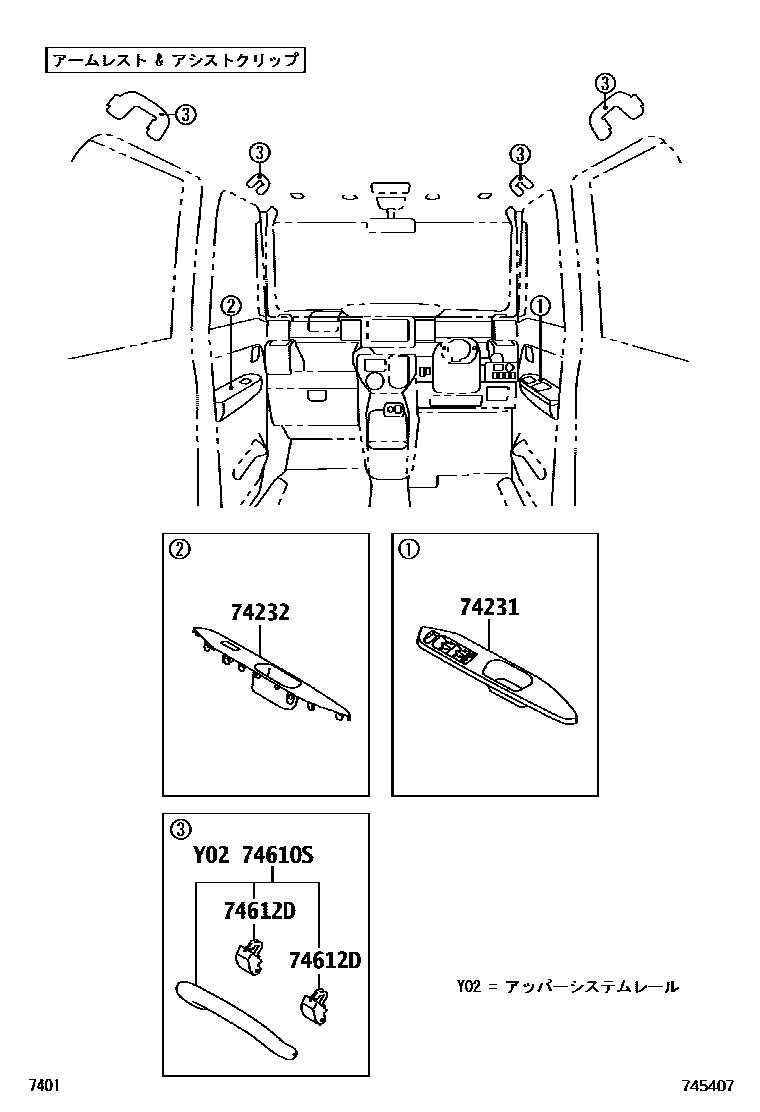 アームレスト & アシストクリップ

③

③

③

③

②

①

②

74232

①

74231

③

Y02 74610S

74612D

74612D

Y02 = アッパーシステムレール

7401

745407