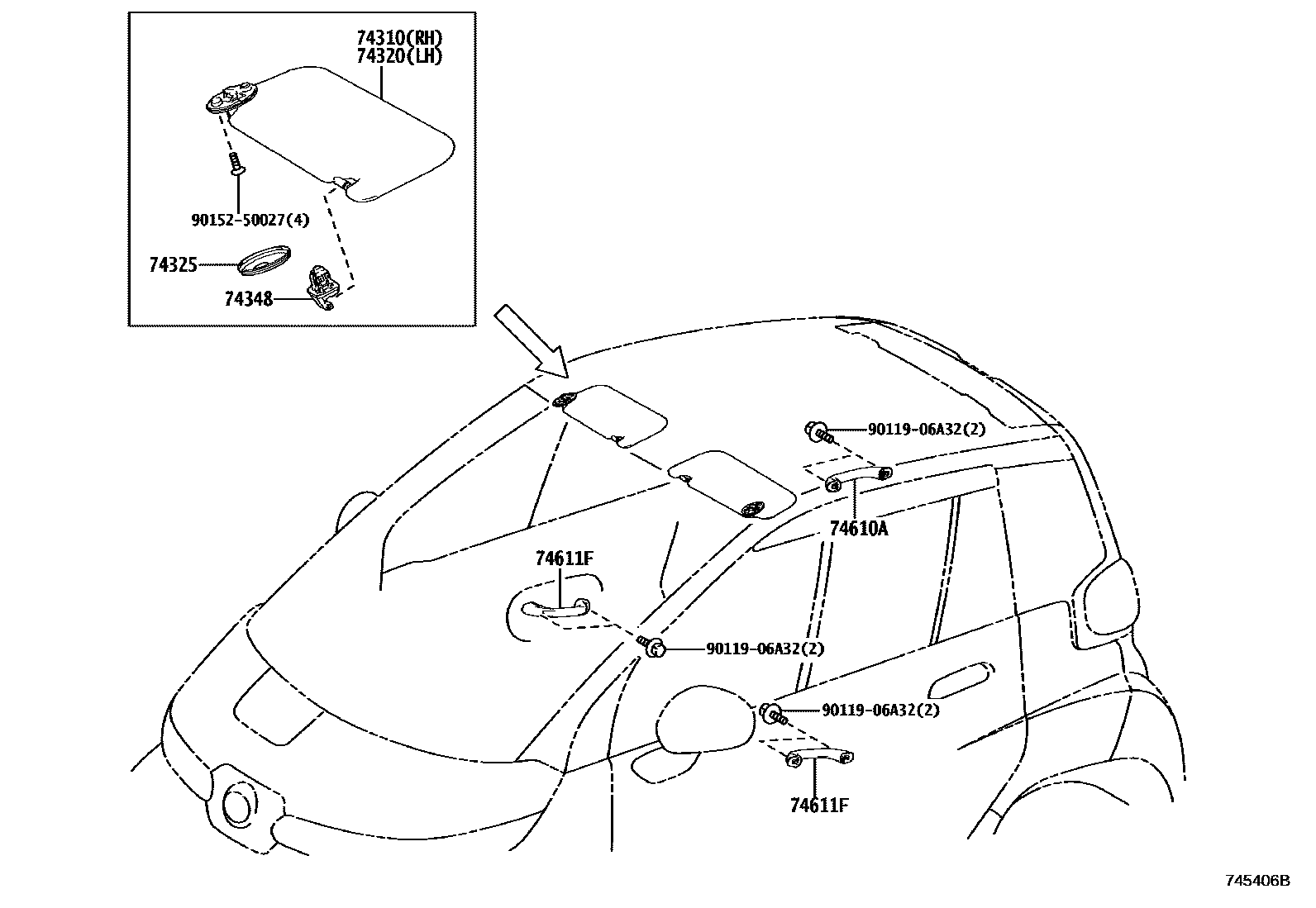 74310(RH)
74320(LH)

90152-50027(4)

74325

74348

90119-06A32(2)

74610A

74611F

90119-06A32(2)

90119-06A32(2)

74611F

745406B