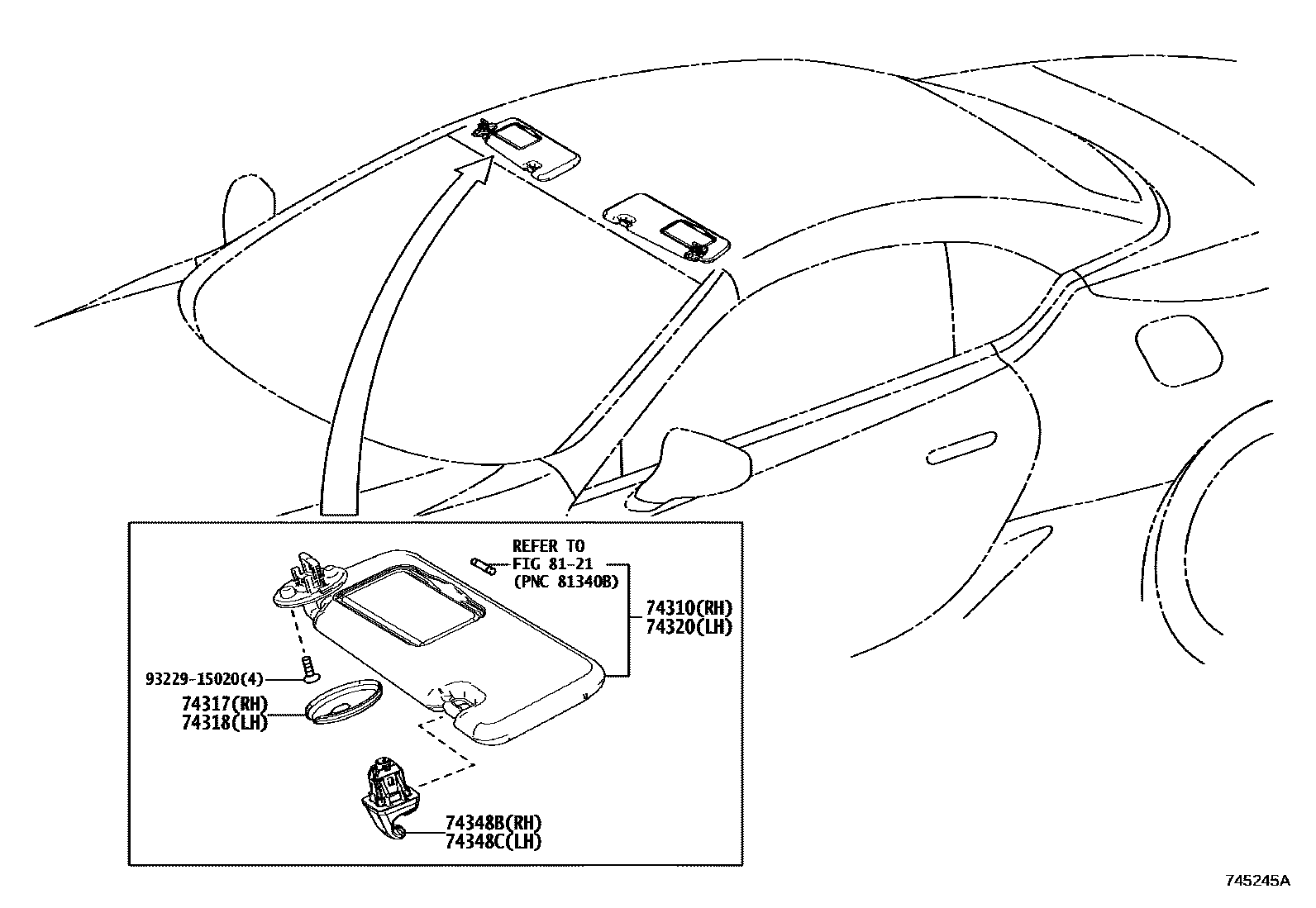 REFER TO
FIG 81-21
(PNC 81340B)

74310(RH)
74320(LH)

93229-15020(4)

74317(RH)
74318(LH)

74348B(RH)
74348C(LH)

745245A