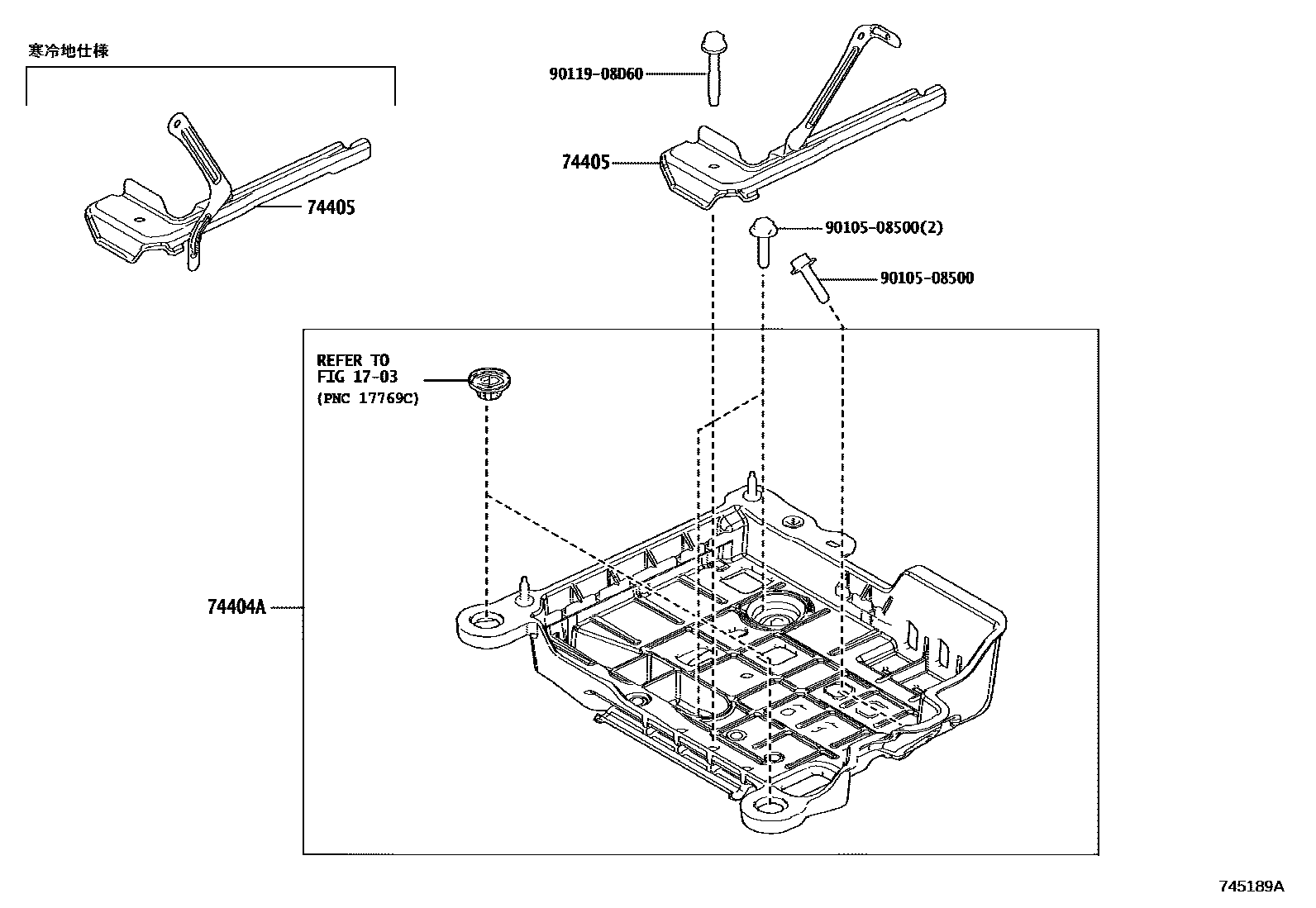 寒冷地仕様

74405

90119-08D60

74405

90105-08500(2)

90105-08500

REFER TO
FIG 17-03
(PNC 17769C)

74404A

745189A