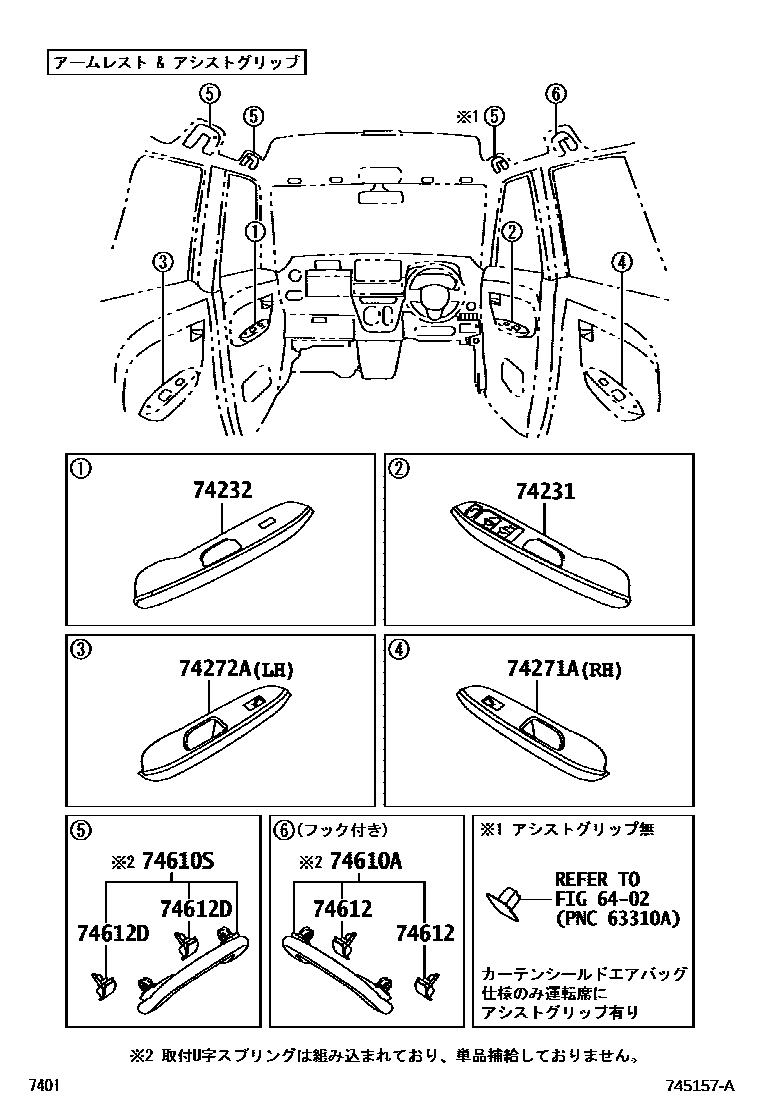 アームレスト & アシストグリップ

⑤ ⑤ ※1 ⑤ ⑥

① ② ③ ④

①
74232

②
74231

③
74272A(LH)

④
74271A(RH)

⑤
※2 74610S
74612D
74612D

⑥(フック付き)
※2 74610A
74612
74612

※1 アシストグリップ無
REFER TO FIG 64-02 (PNC 63310A)
カーテンシールドエアバッグ仕様のみ運転席にアシストグリップ有り

※2 取付U字スプリングは組み込まれており、単品補給しておりません。

7401
745157-A