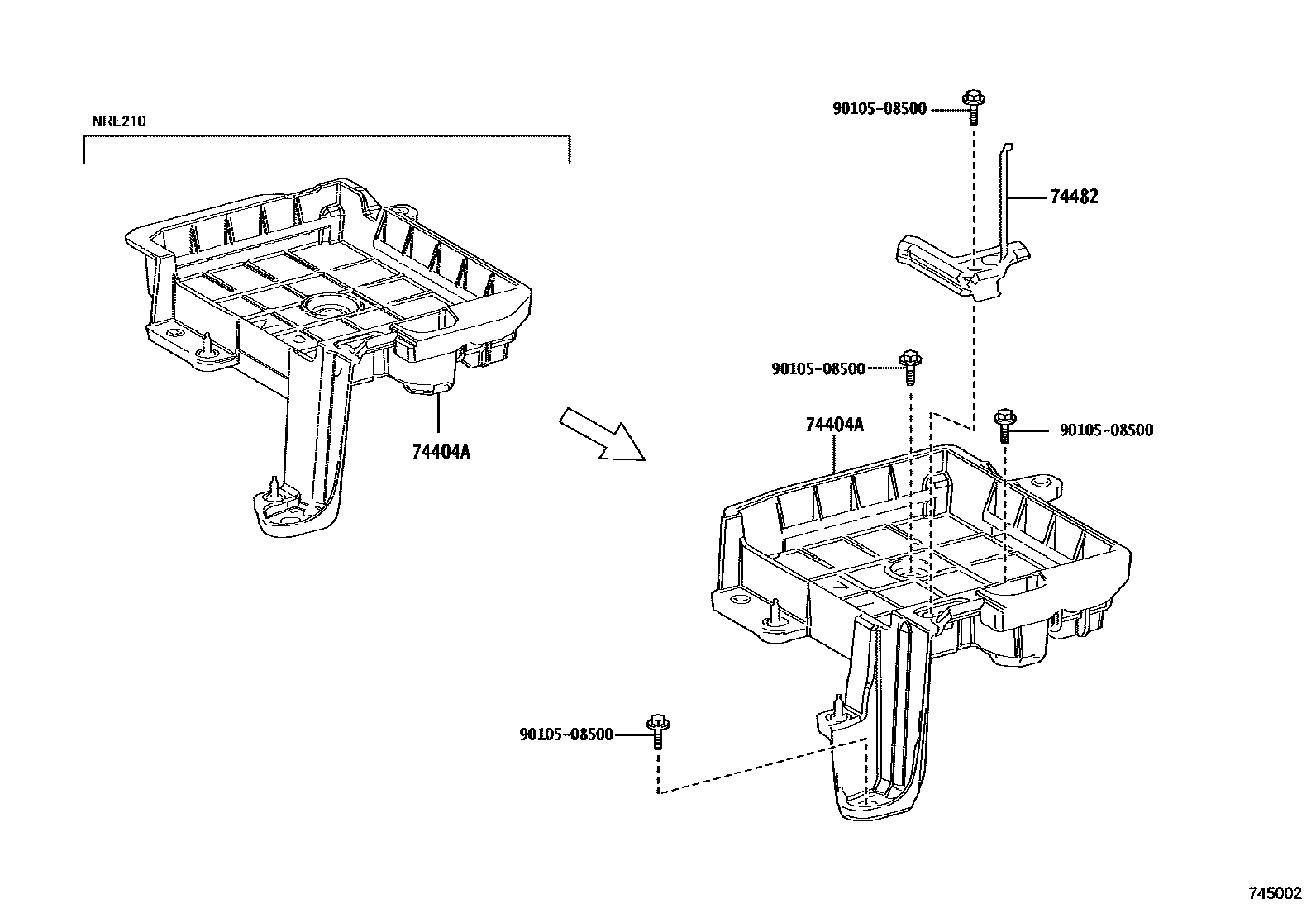 NRE210

74404A

90105-08500

74482

90105-08500

74404A

90105-08500

90105-08500

745002