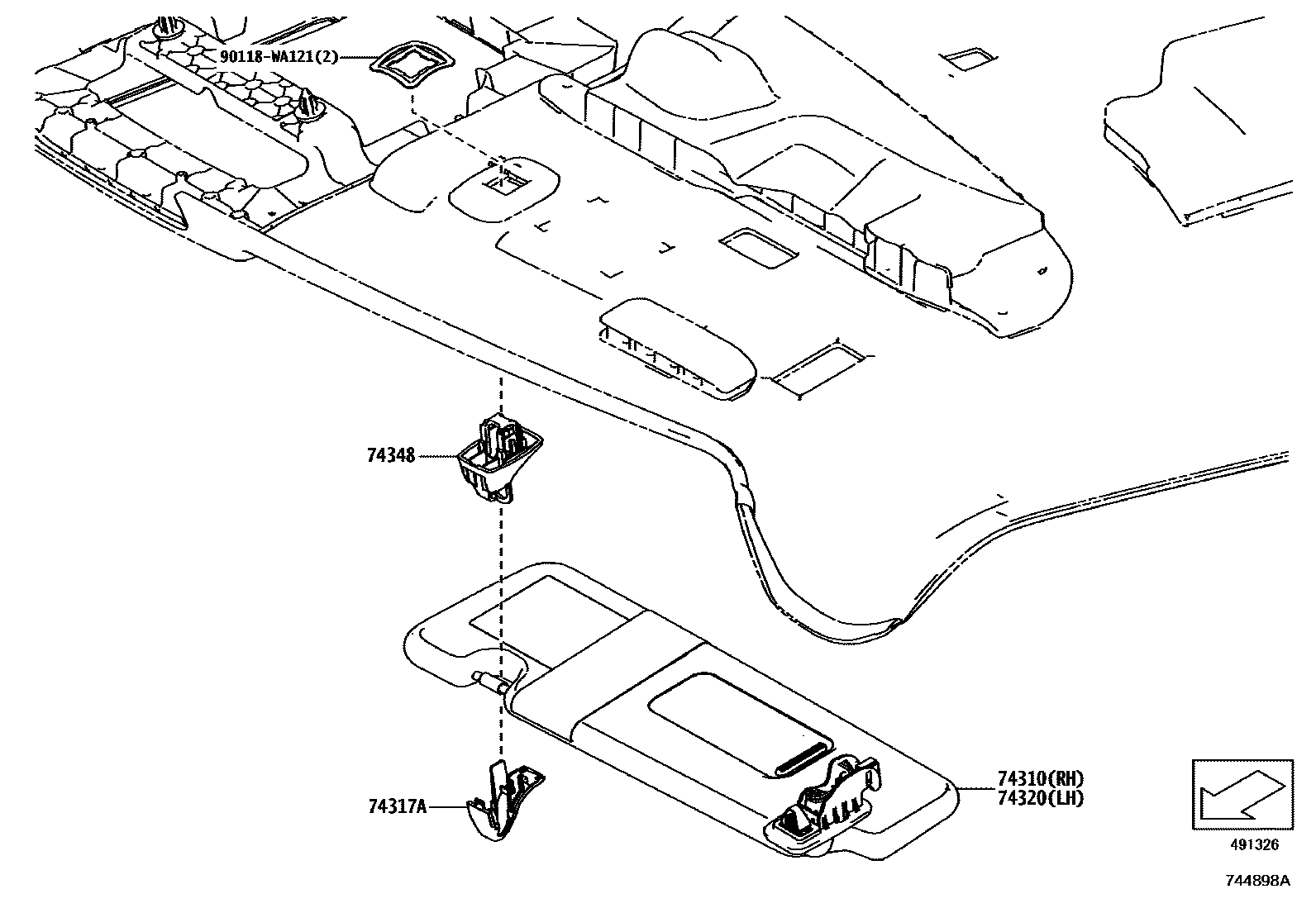 90118-WA121(2)

74348

74317A

74310(RH)
74320(LH)

491326

744898A