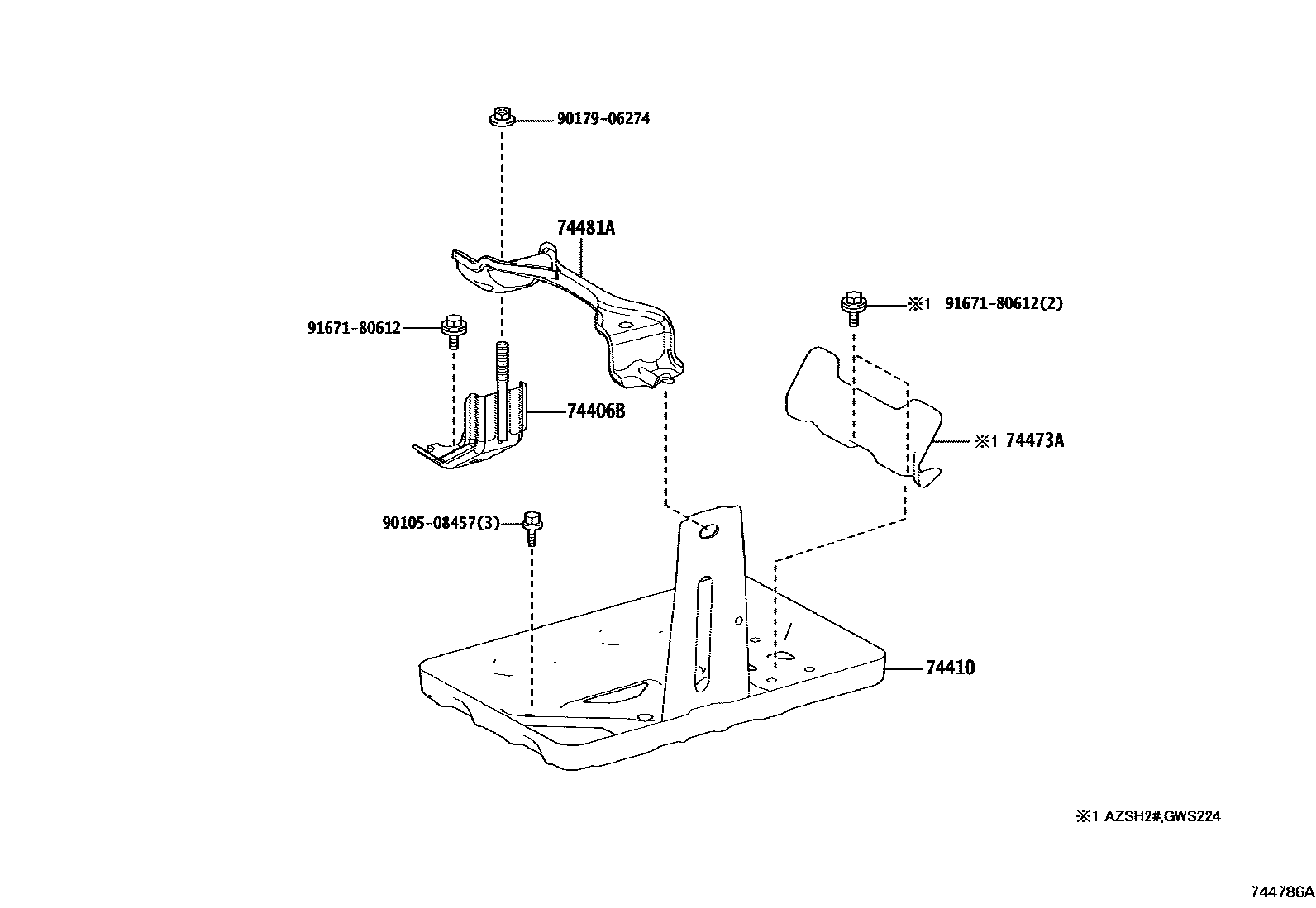 90179-06274

74481A

91671-80612

※1 91671-80612(2)

74406B

※1 74473A

90105-08457(3)

74410

※1 AZSH2#,GWS224

744786A