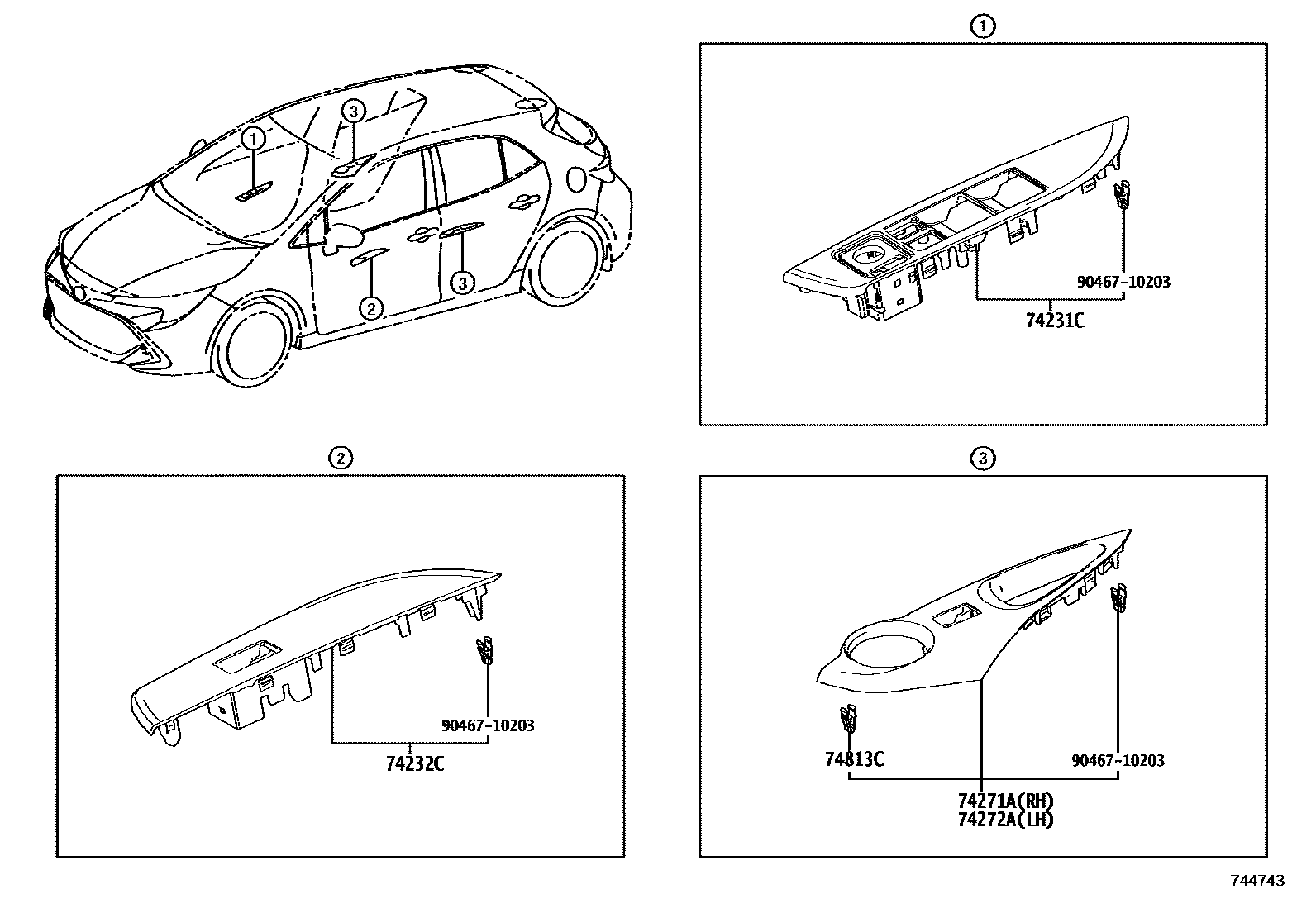 1
3
2
3

1
90467-10203
74231C

2
90467-10203
74232C

3
74813C
90467-10203
74271A(RH)
74272A(LH)

744743