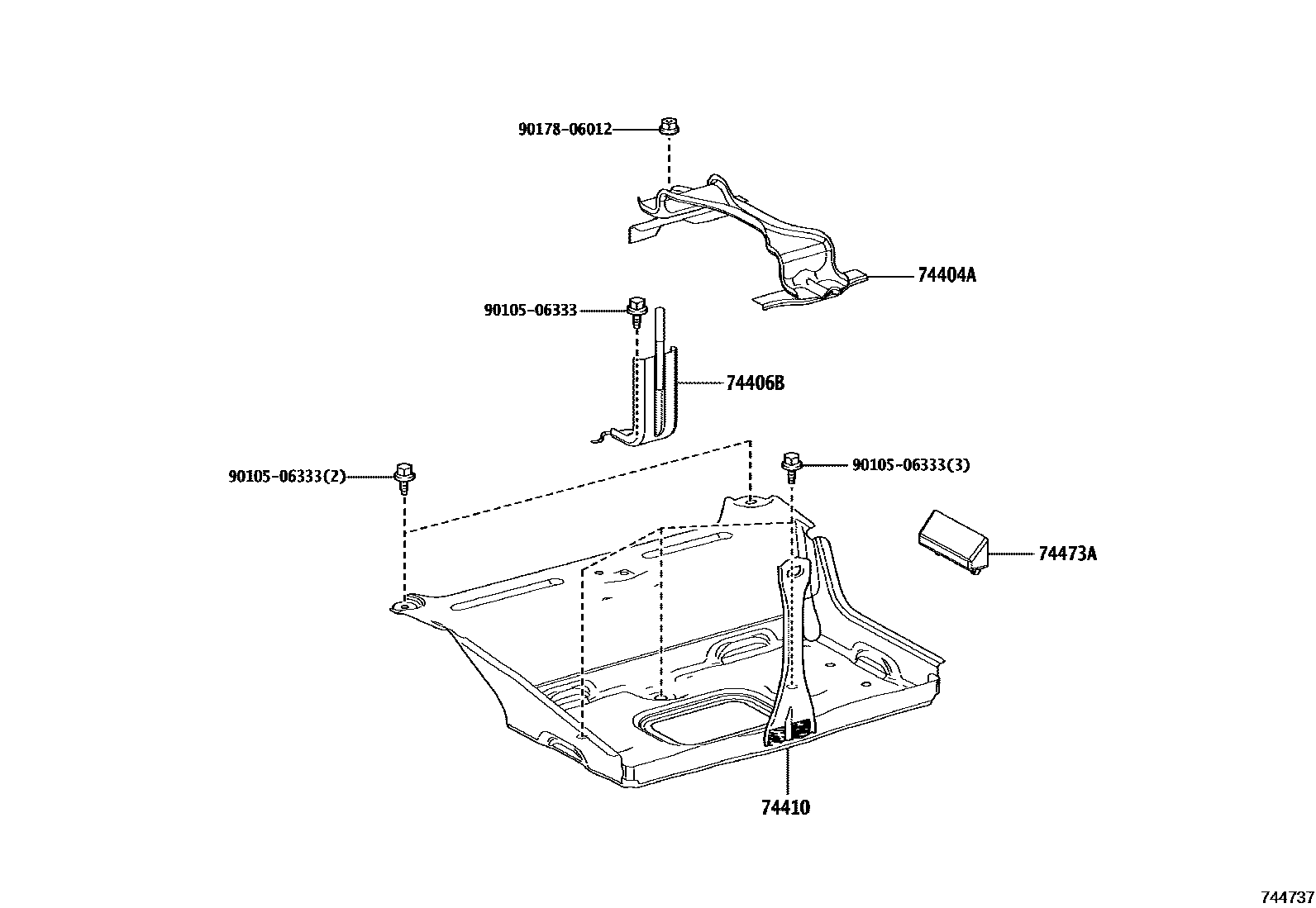 90178-06012

74404A

90105-06333

74406B

90105-06333(2)

90105-06333(3)

74473A

74410

744737