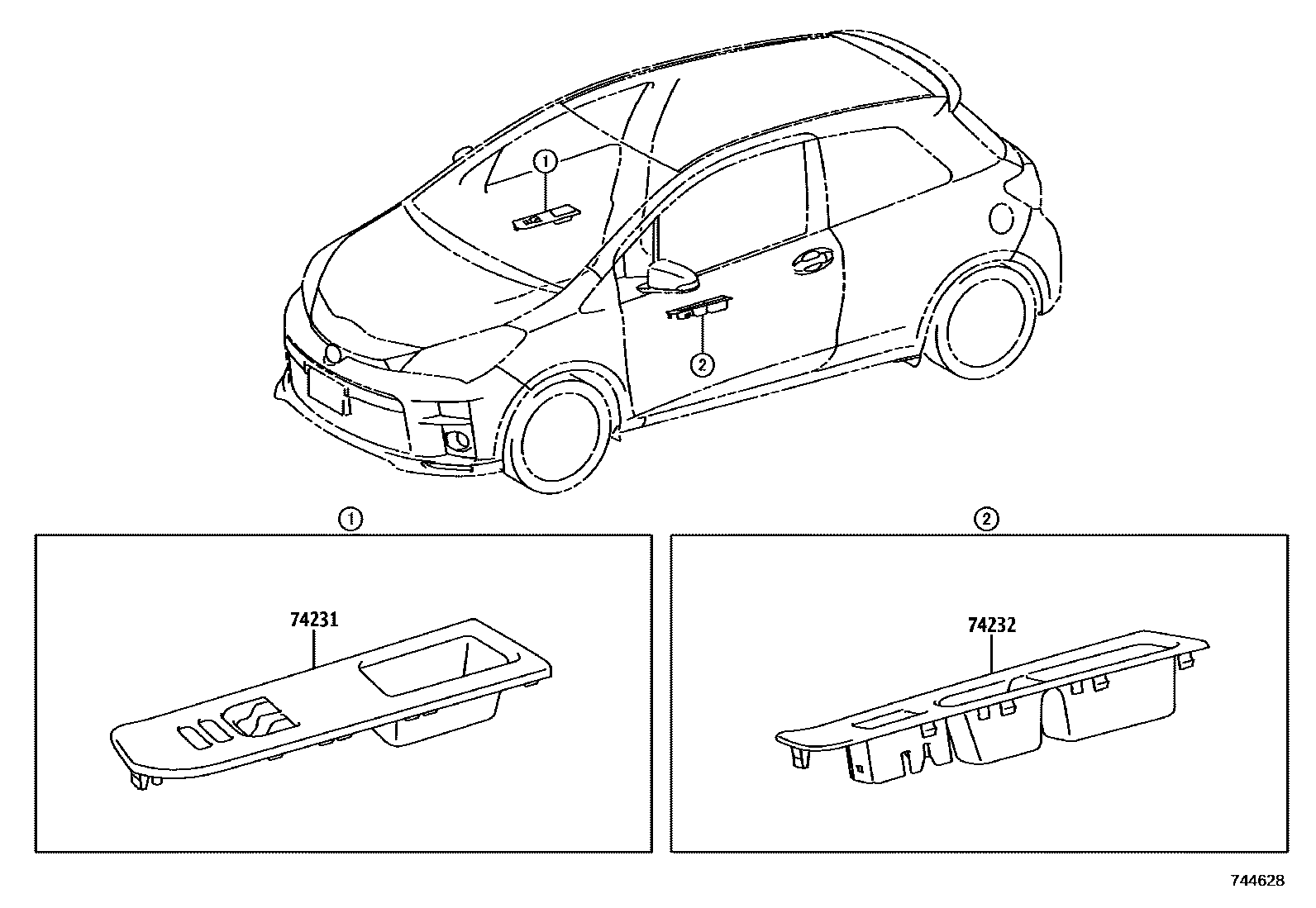 ①

②

①

74231

②

74232

744628