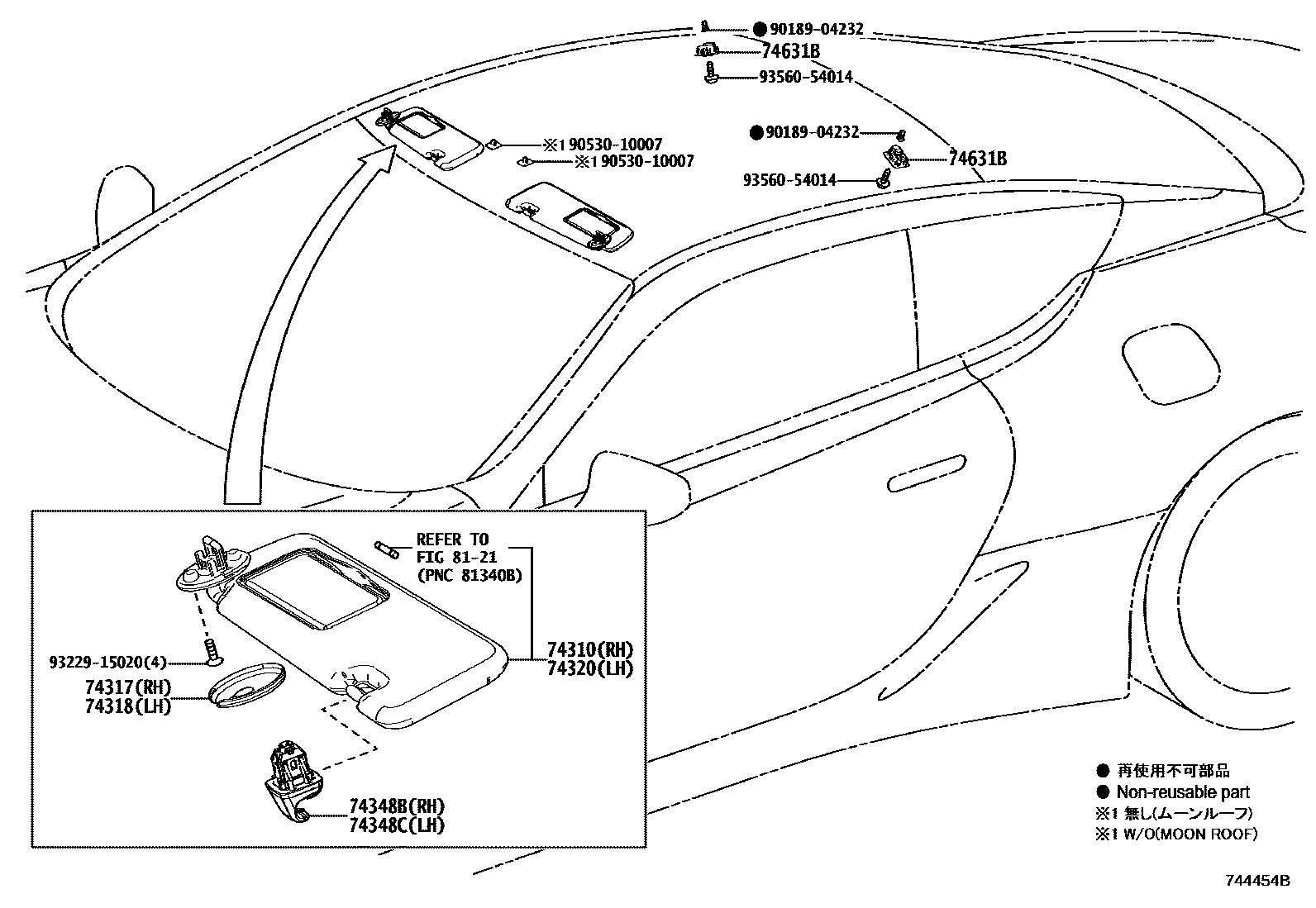 ● 90189-04232
74631B
93560-54014
※1 90530-10007
※1 90530-10007
● 90189-04232
74631B
93560-54014
REFER TO FIG 81-21 (PNC 81340B)
74310(RH)
74320(LH)
93229-15020(4)
74317(RH)
74318(LH)
74348B(RH)
74348C(LH)
● 再使用不可部品
● Non-reusable part
※1 無し(ムーンルーフ)
※1 W/O(MOON ROOF)
744454B