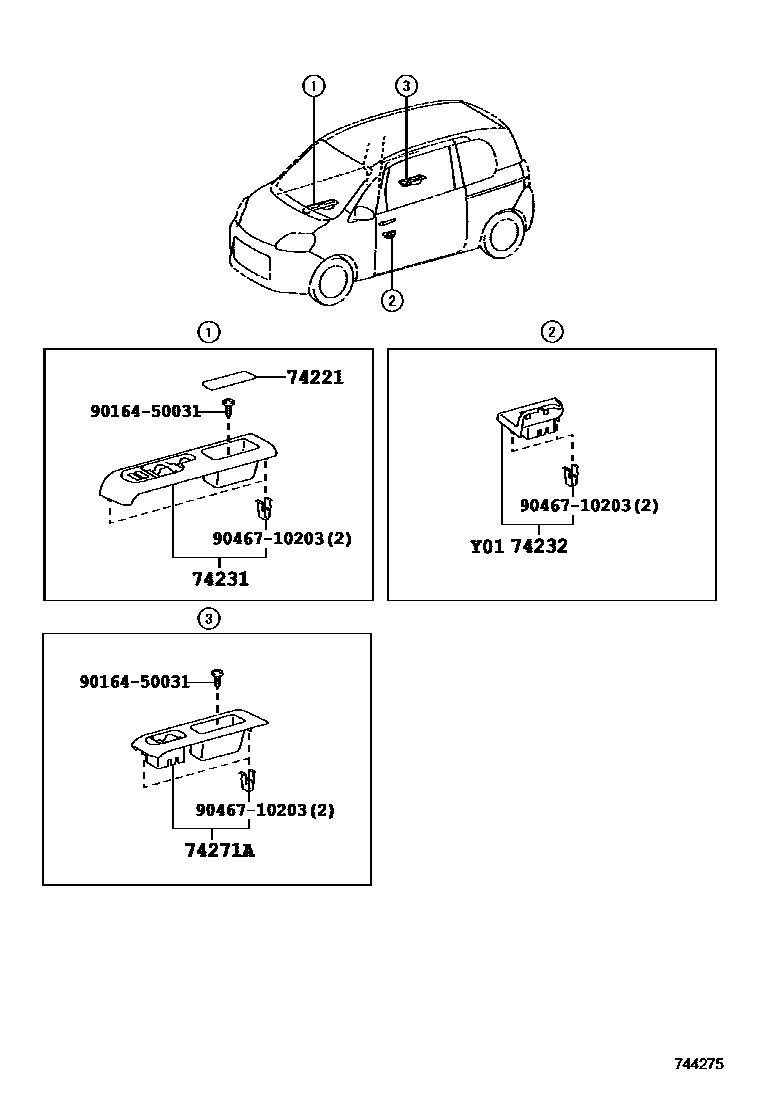 1
3
2

1
74221
90164-50031
90467-10203(2)
74231

2
90467-10203(2)
Y01 74232

3
90164-50031
90467-10203(2)
74271A

744275