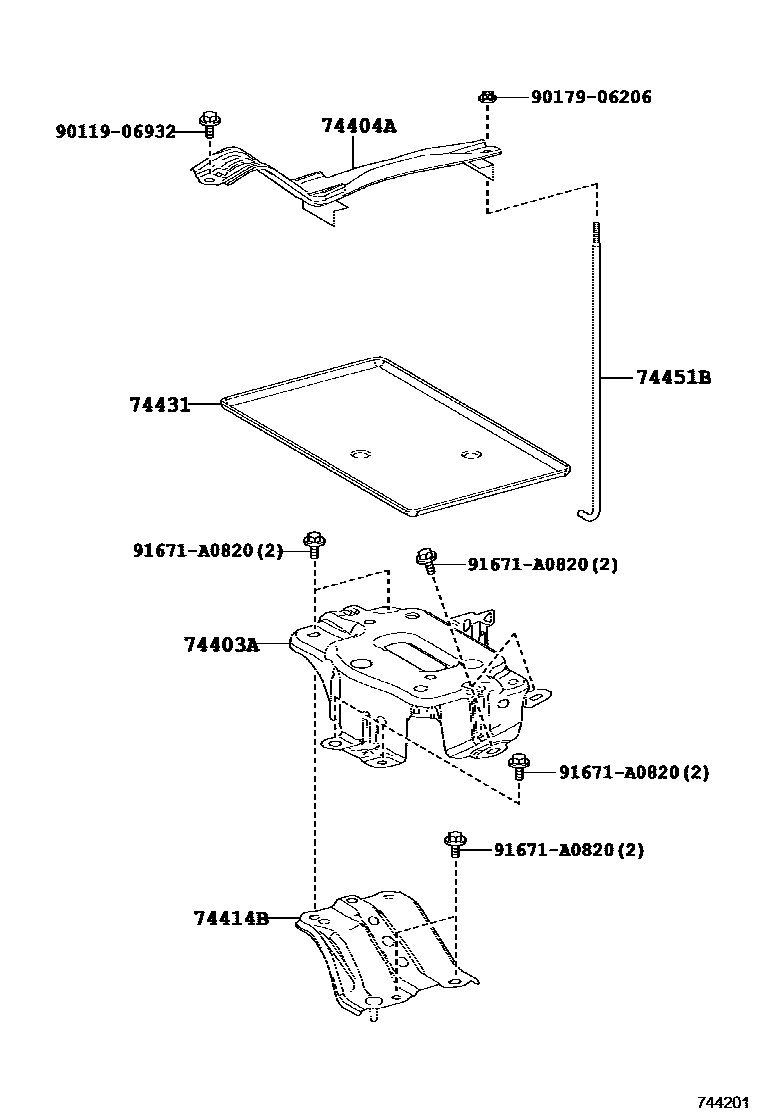 90179-06206
90119-06932
74404A
74451B
74431
91671-A0820(2)
91671-A0820(2)
74403A
91671-A0820(2)
91671-A0820(2)
74414B
744201