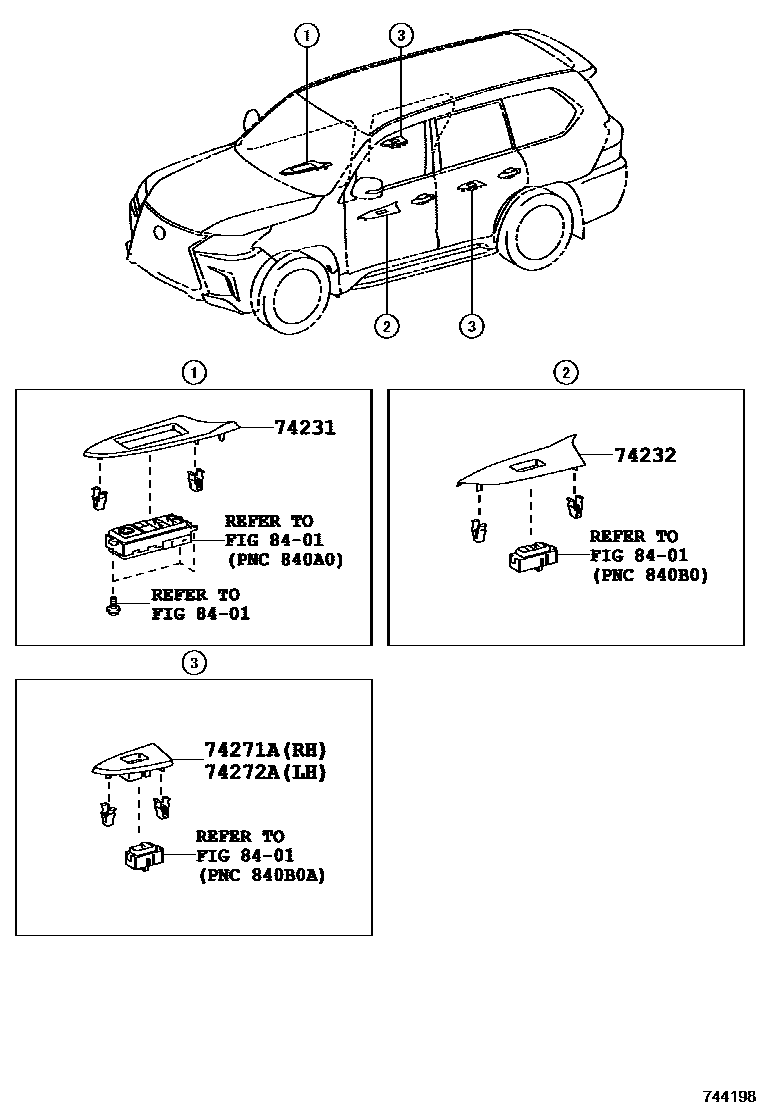 1

3

2

3

1

74231

REFER TO
FIG 84-01
(PNC 840A0)

REFER TO
FIG 84-01

2

74232

REFER TO
FIG 84-01
(PNC 840B0)

3

74271A(RH)
74272A(LH)

REFER TO
FIG 84-01
(PNC 840B0A)

744198