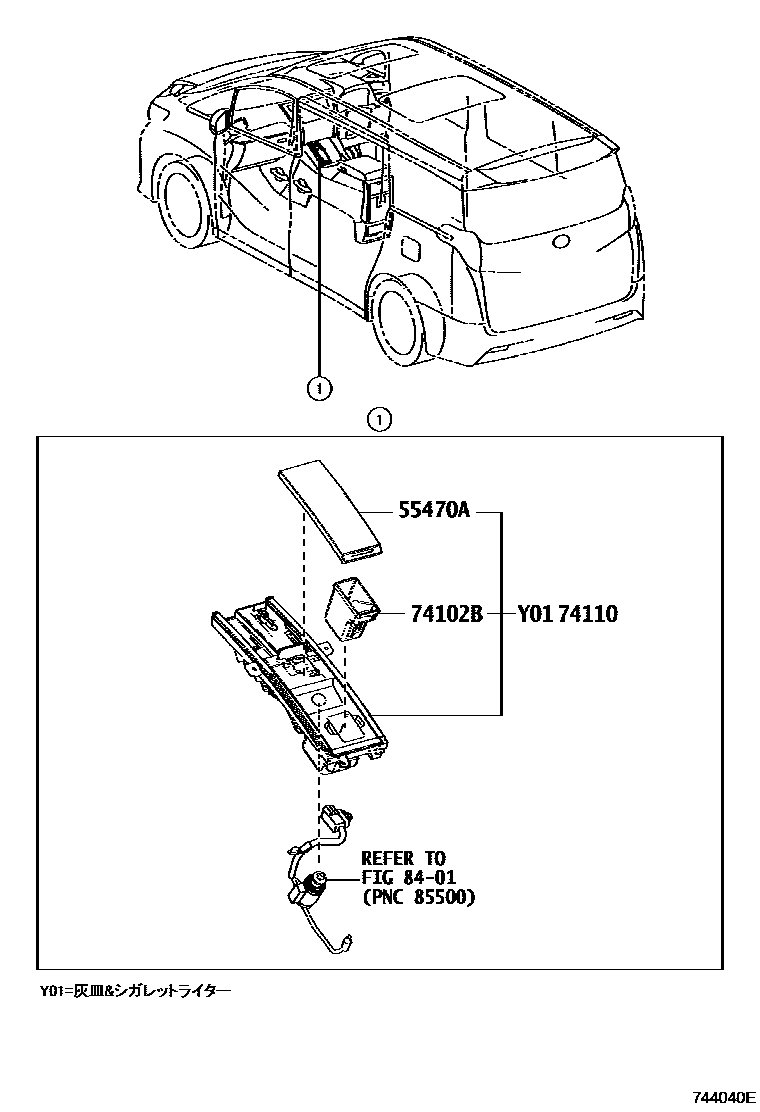 1

1

55470A

74102B

Y01 74110

REFER TO
FIG 84-01
(PNC 85500)

Y01=灰皿&シガレットライター

744040E