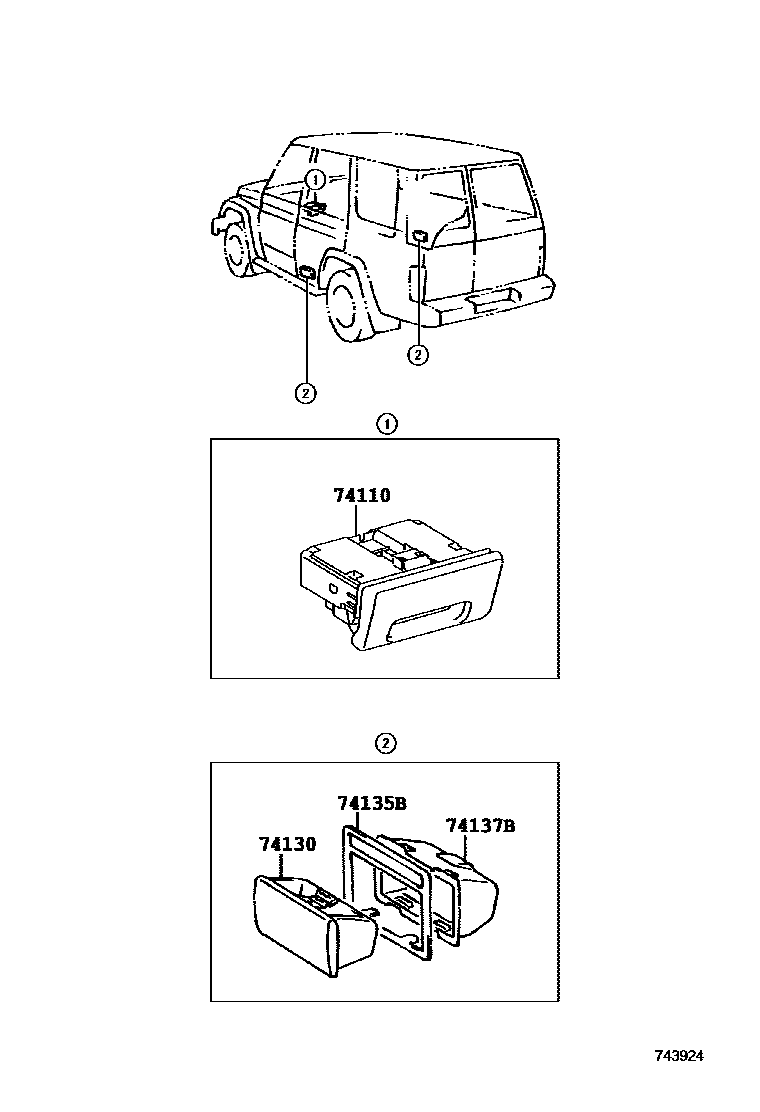 1
2
2
1
74110
2
74135B
74137B
74130
743924