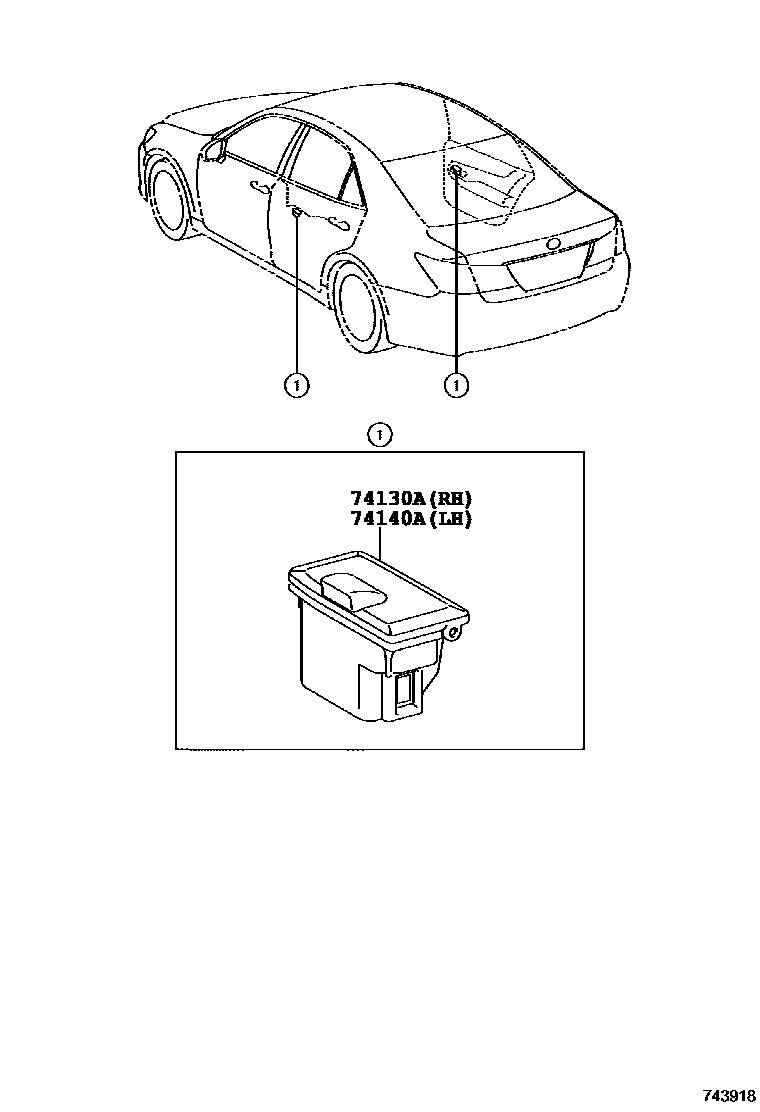 1

1

1

74130A(RH)
74140A(LH)

743918