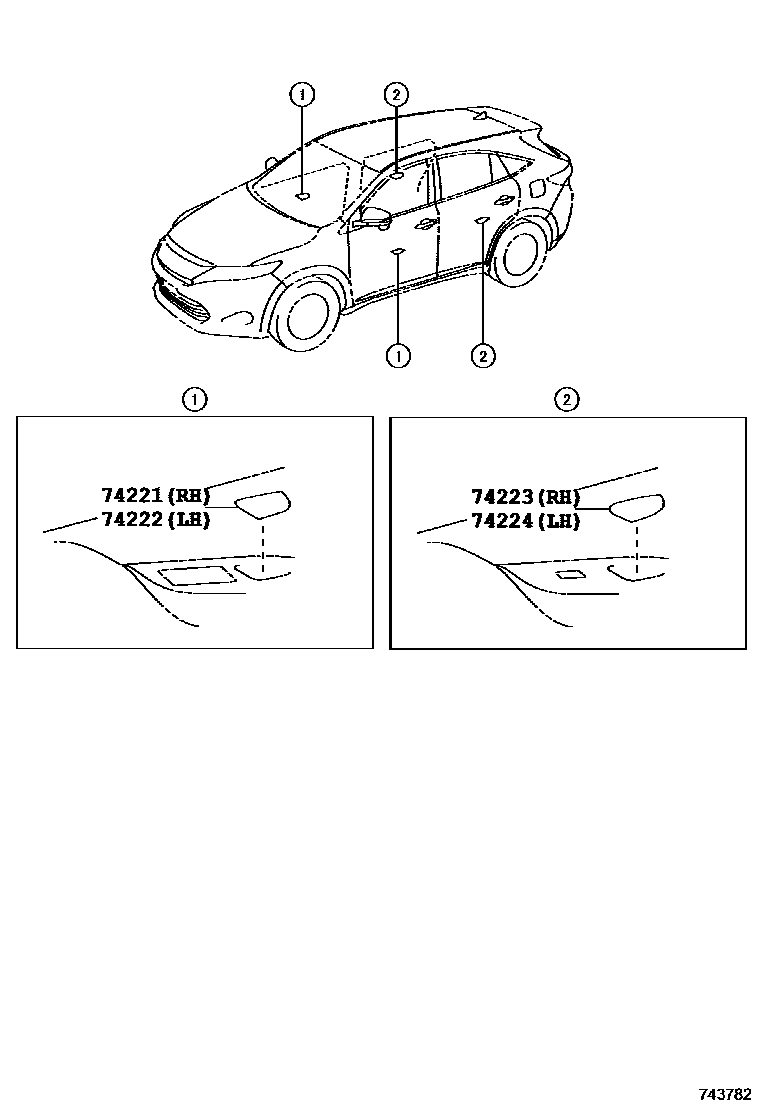 1
2
1
2
1
74221 (RH)
74222 (LH)
2
74223 (RH)
74224 (LH)
743782