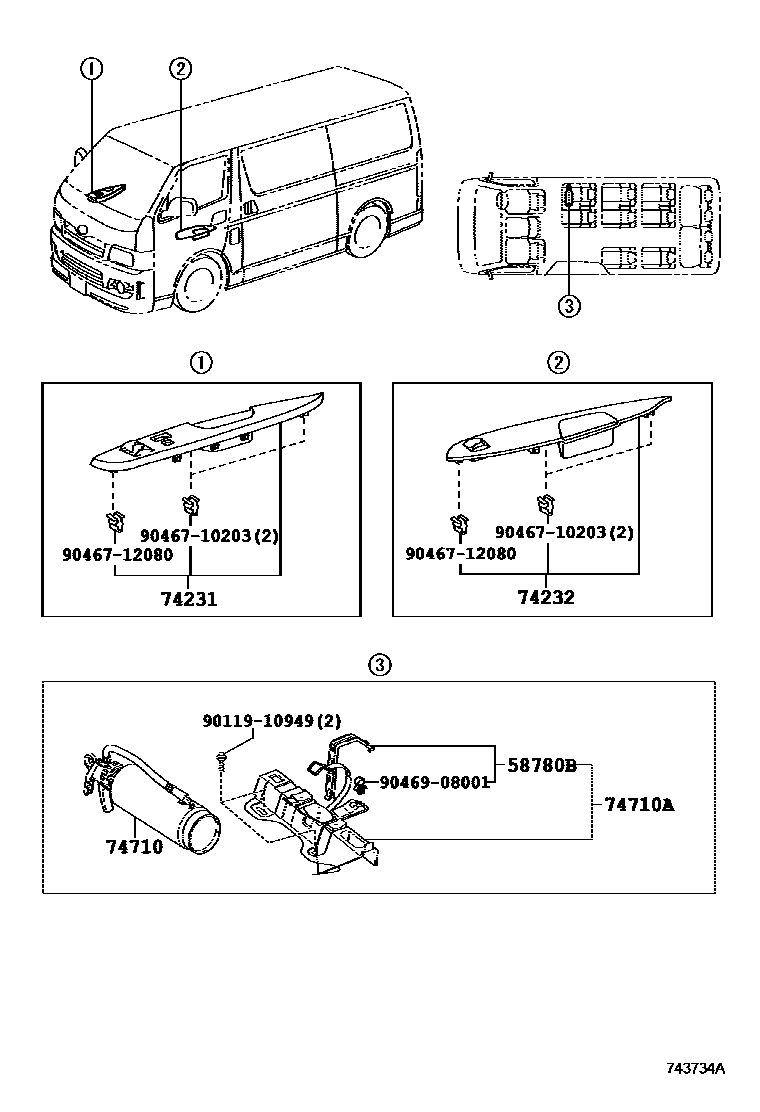 ①
②
③
①
90467-10203(2)
90467-12080
74231
②
90467-10203(2)
90467-12080
74232
③
90119-10949(2)
58780B
90469-08001
74710A
74710
743734A