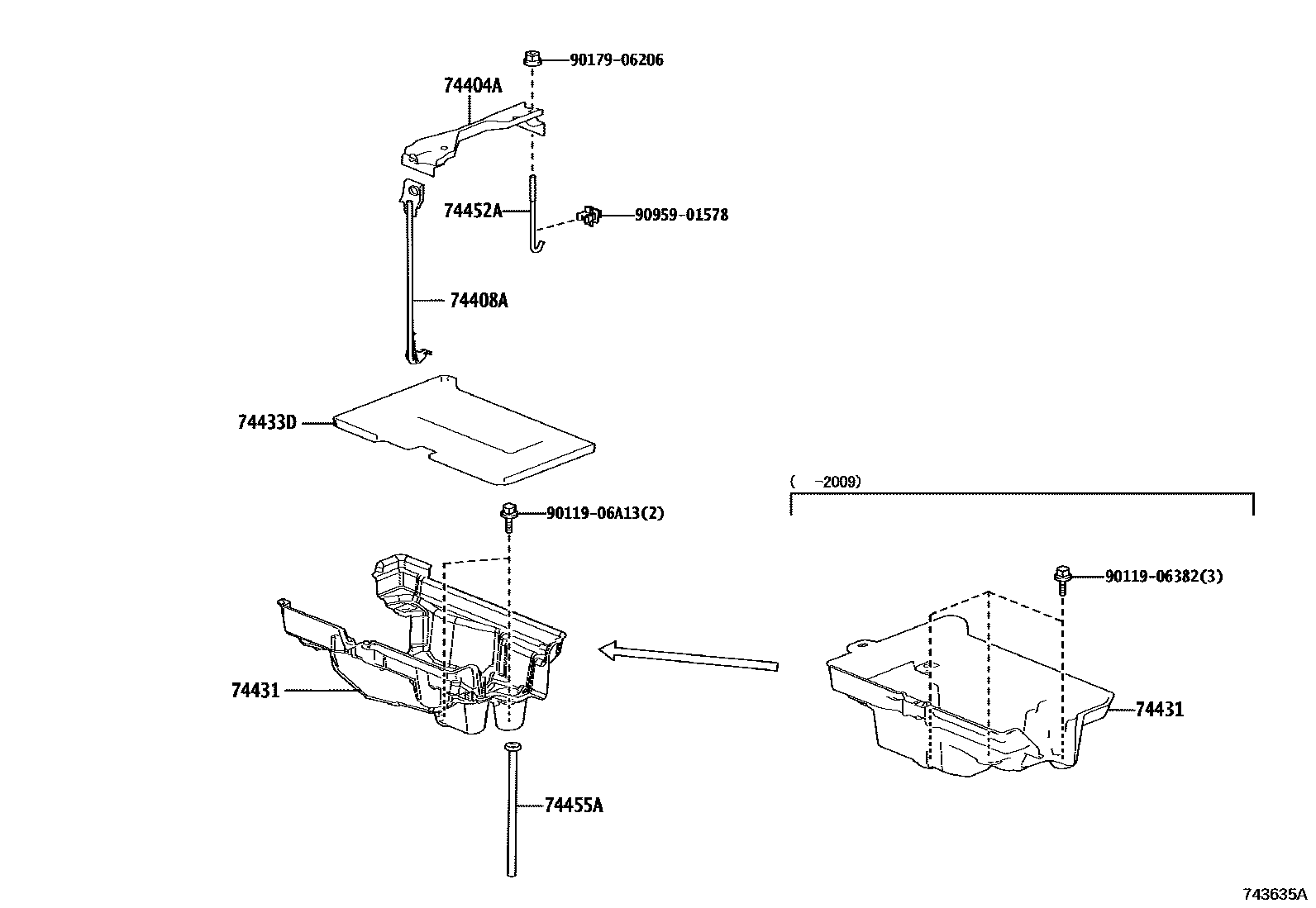 90179-06206
74404A
74452A
90959-01578
74408A
74433D
( -2009)
90119-06A13(2)
90119-06382(3)
74431
74431
74455A
743635A