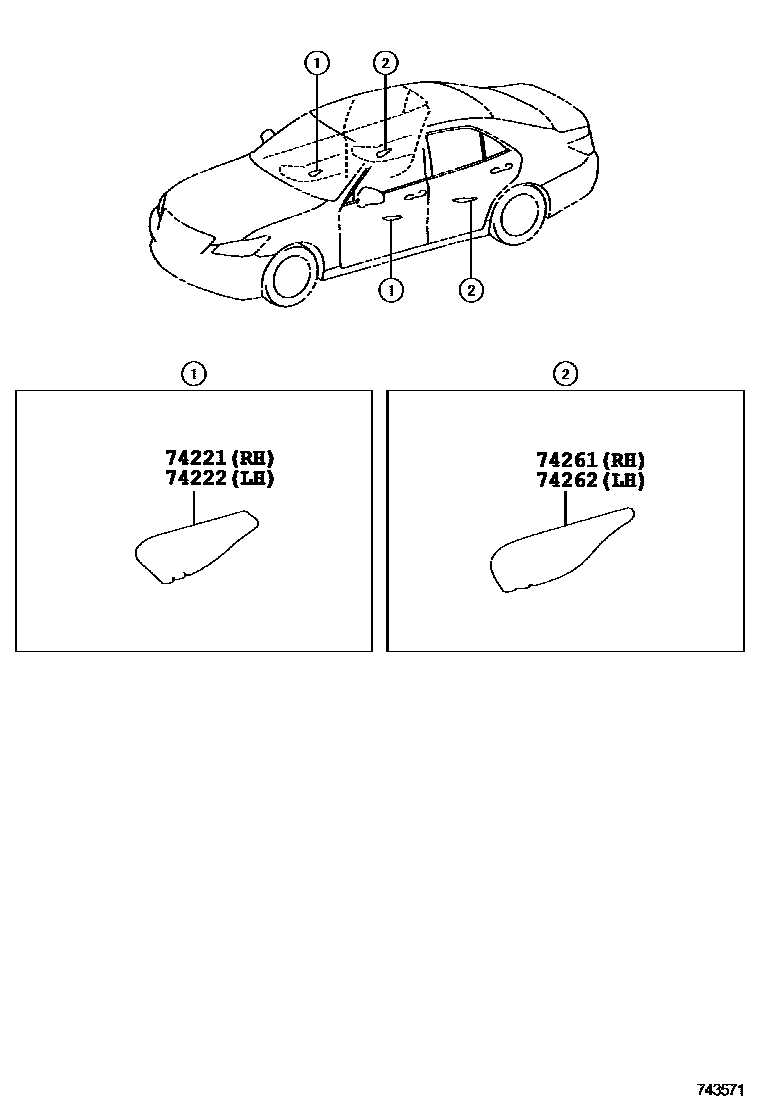 1
2
1
2

1
74221(RH)
74222(LH)

2
74261(RH)
74262(LH)

743571