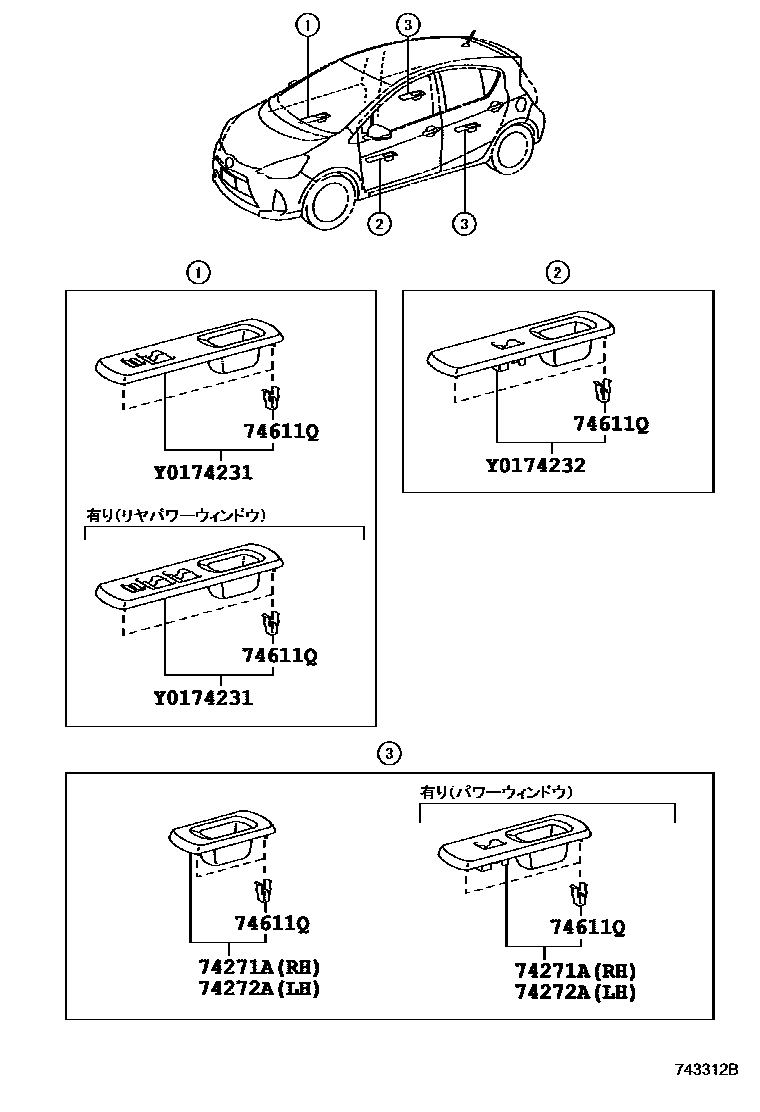 1
3
2
3

1
74611Q
Y0174231

有り(リヤパワーウィンドウ)
74611Q
Y0174231

2
74611Q
Y0174232

3
74611Q
74271A(RH)
74272A(LH)

有り(パワーウィンドウ)
74611Q
74271A(RH)
74272A(LH)

743312B