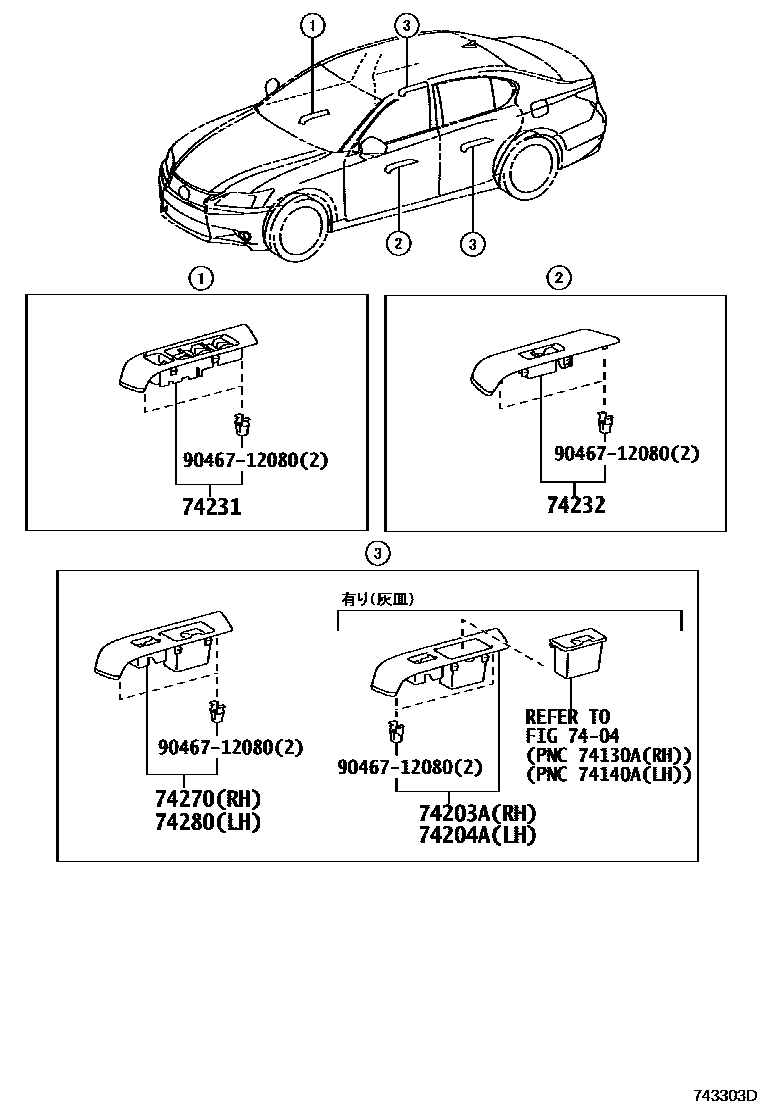 1
3
2
3

1
90467-12080(2)
74231

2
90467-12080(2)
74232

3
90467-12080(2)
74270(RH)
74280(LH)

有り(灰皿)
90467-12080(2)
74203A(RH)
74204A(LH)

REFER TO
FIG 74-04
(PNC 74130A(RH))
(PNC 74140A(LH))

743303D