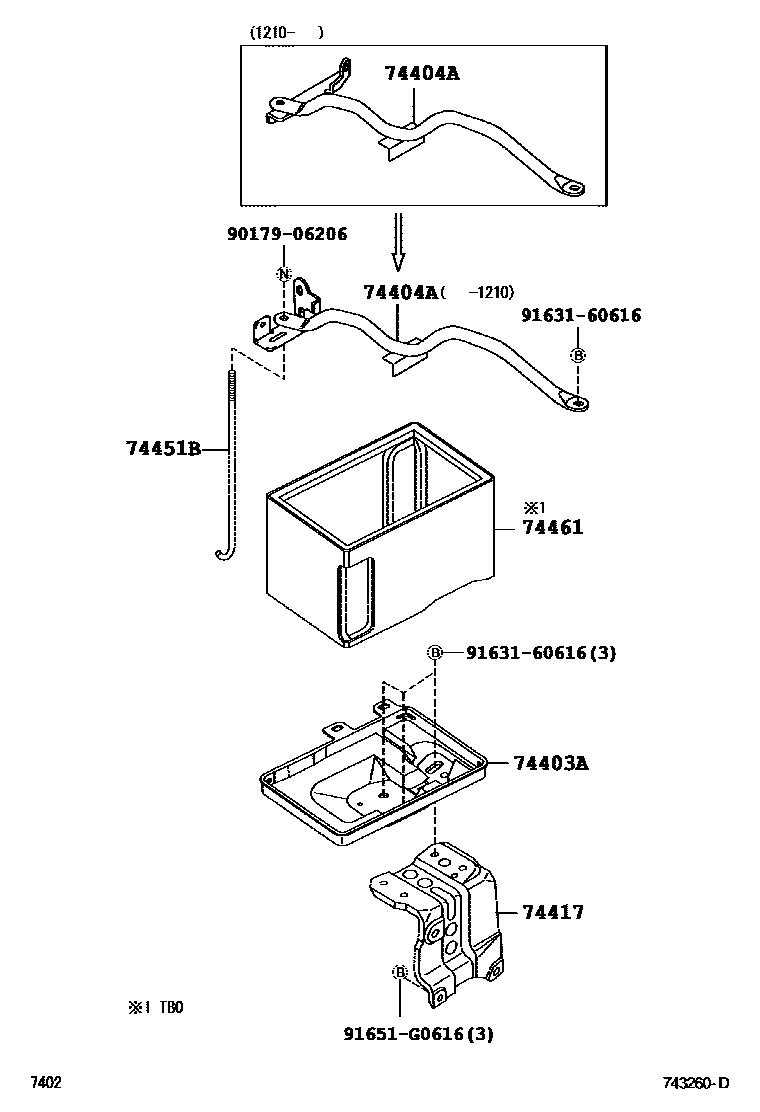 (1210- )

74404A

90179-06206

N

74404A( -1210)

91631-60616

B

74451B

※1

74461

B 91631-60616(3)

74403A

74417

B

※1 TBO

91651-G0616(3)

7402

743260-D