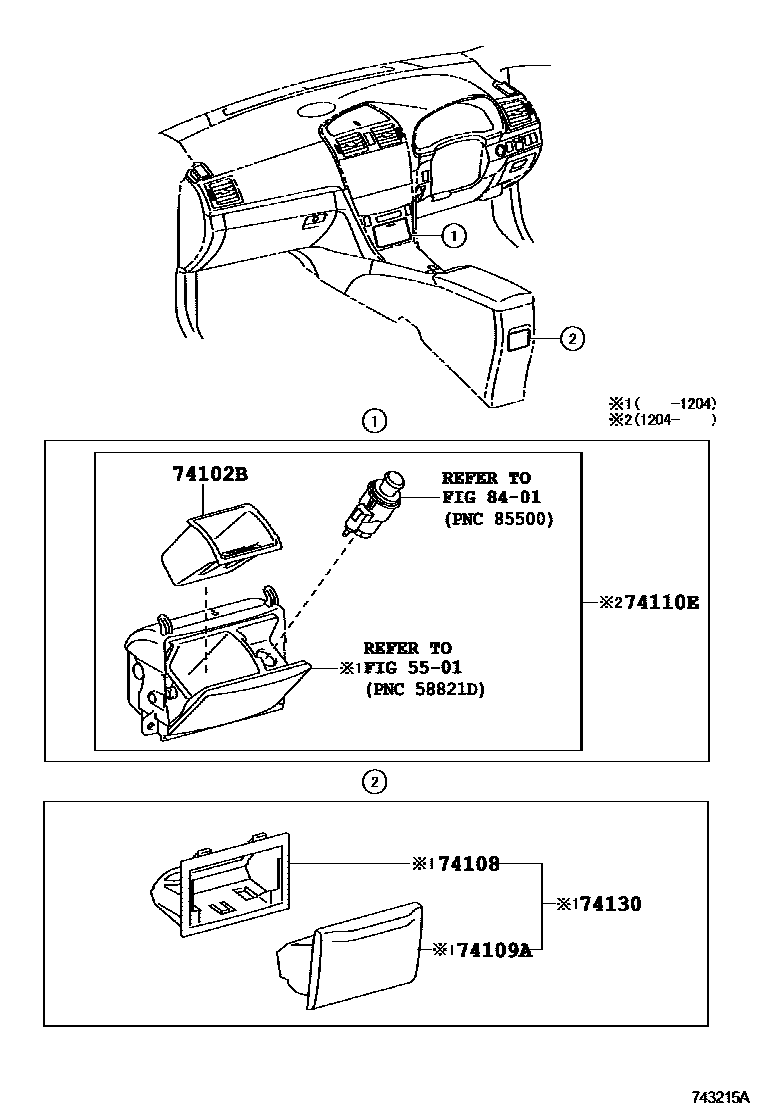 ①

②

※1(　　-1204)
※2(1204-　　)

①

74102B

REFER TO
FIG 84-01
(PNC 85500)

※2 74110E

REFER TO
※1 FIG 55-01
(PNC 58821D)

②

※1 74108

※1 74130

※1 74109A

743215A