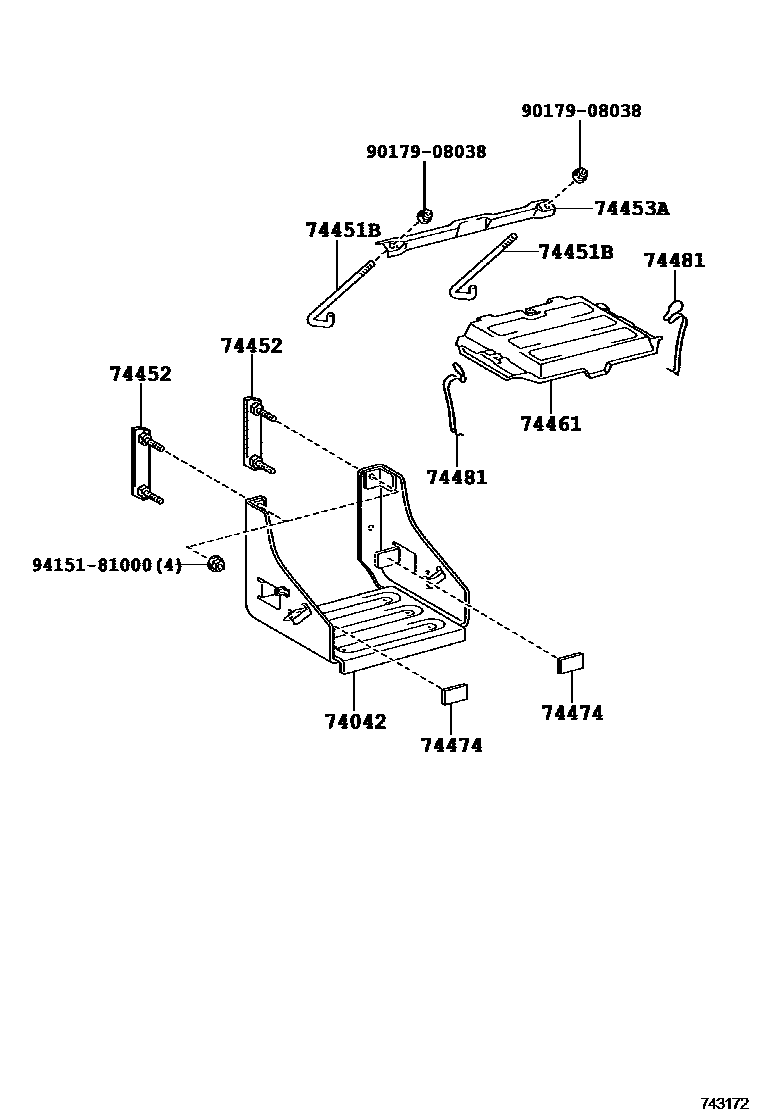 90179-08038

90179-08038

74453A

74451B

74451B

74481

74452

74452

74461

74481

94151-81000(4)

74042

74474

74474

743172