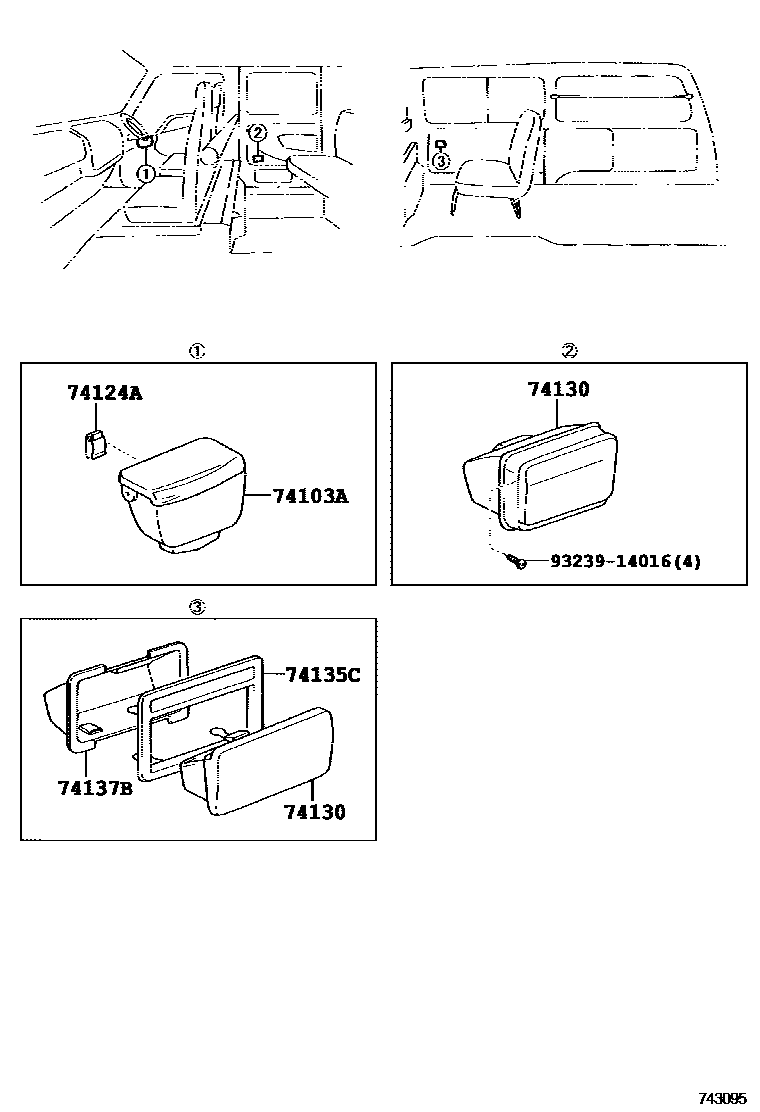 ①
②
③

①
74124A
74103A

②
74130
93239-14016(4)

③
74135C
74137B
74130

743095