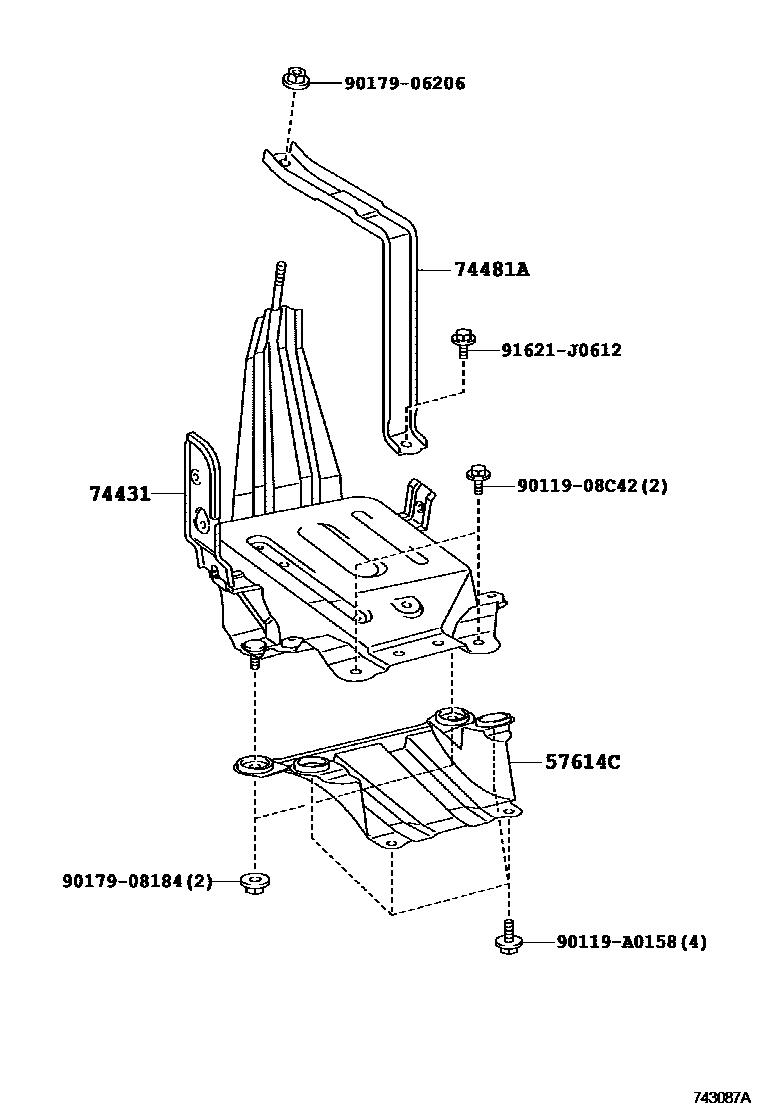 90179-06206

74481A

91621-J0612

74431

90119-08C42(2)

57614C

90179-08184(2)

90119-A0158(4)

743087A