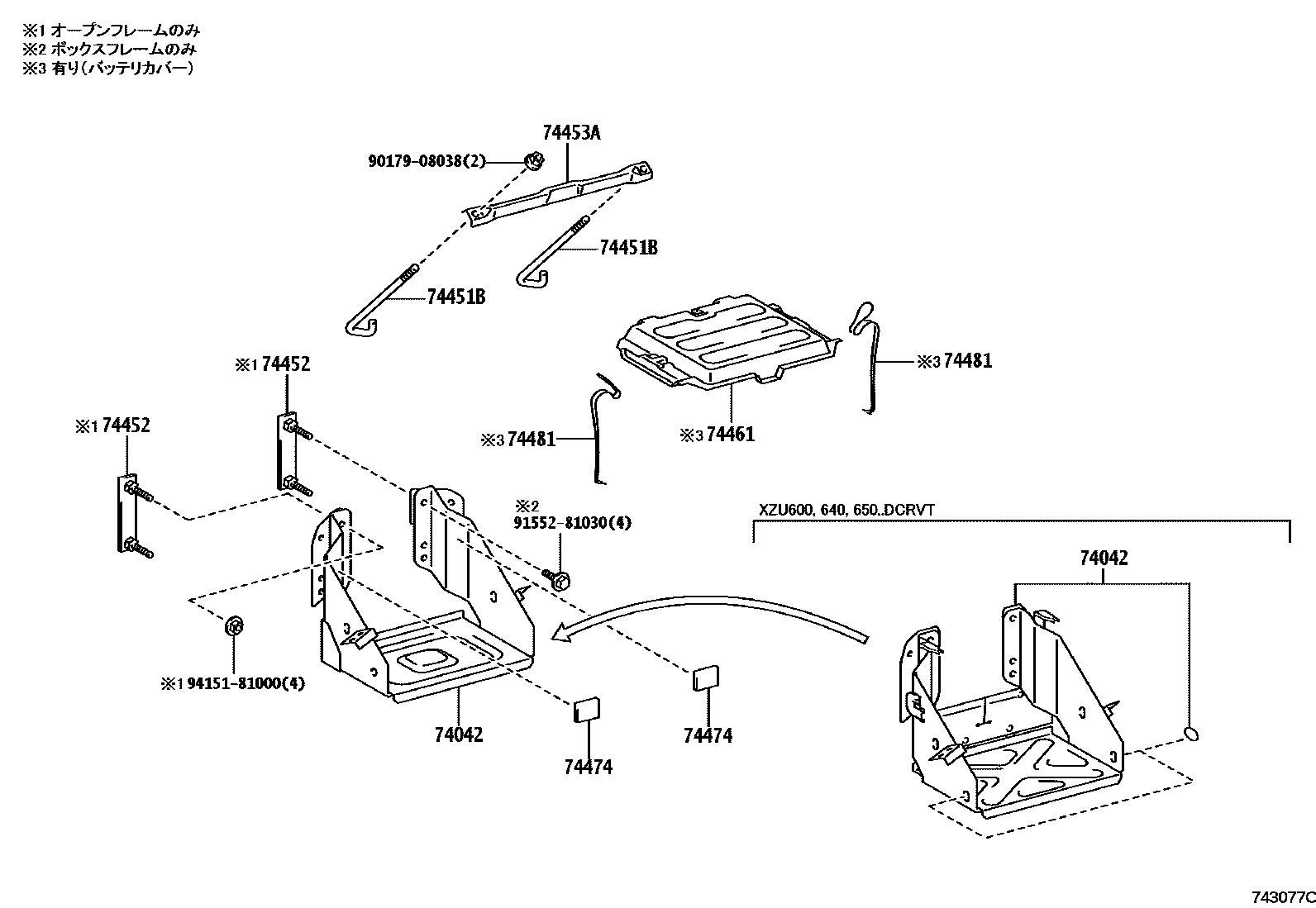 ※1 オープンフレームのみ
※2 ボックスフレームのみ
※3 有り(バッテリカバー)

74453A
90179-08038(2)
74451B
74451B
※1 74452
※1 74452
※3 74481
※3 74481
※3 74461
※2
91552-81030(4)
XZU600, 640, 650..DCRVT
74042
※1 94151-81000(4)
74042
74474
74474
743077C