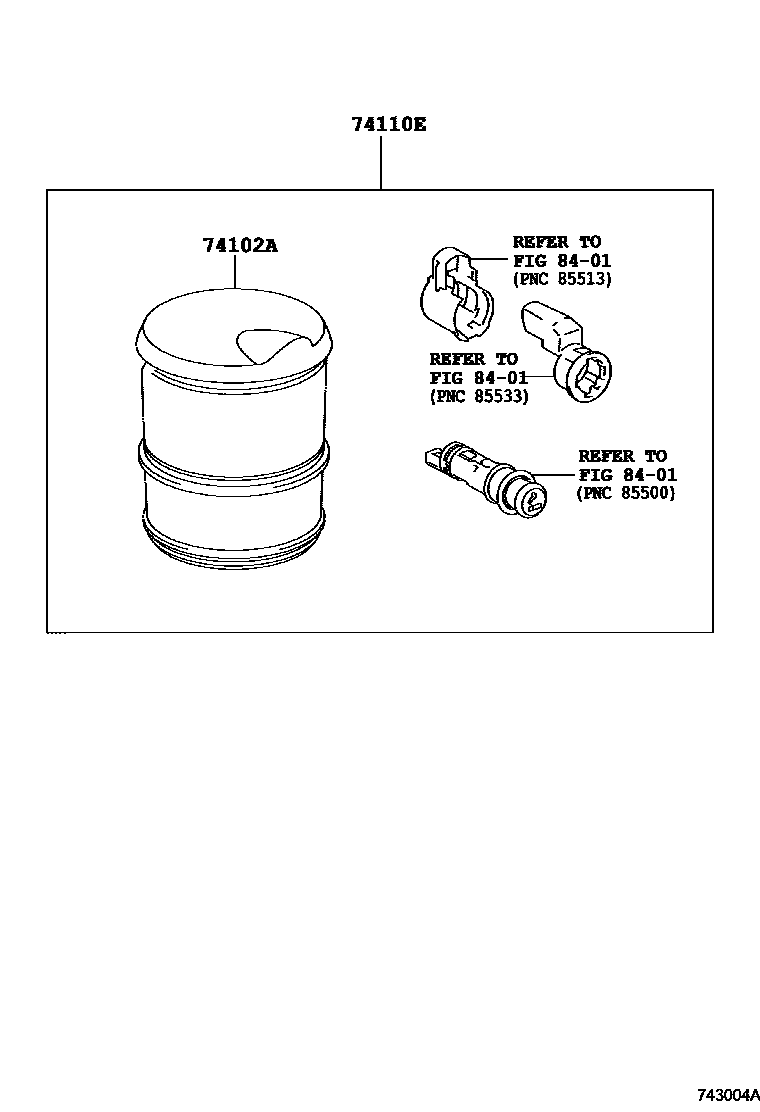 74110E

74102A

REFER TO
FIG 84-01
(PNC 85513)

REFER TO
FIG 84-01
(PNC 85533)

REFER TO
FIG 84-01
(PNC 85500)

743004A