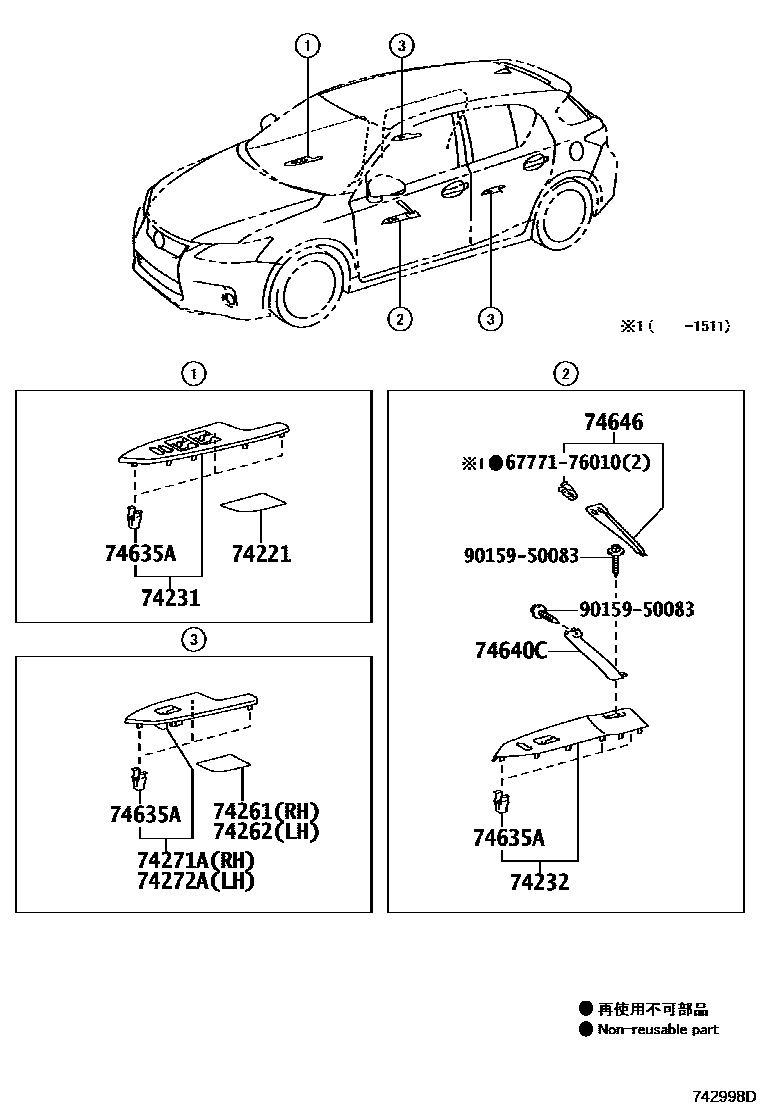 1
3
2
3
※1 (     -1511)

1
74635A
74221
74231

3
74635A
74261(RH)
74262(LH)
74271A(RH)
74272A(LH)

2
74646
※1 ● 67771-76010(2)
90159-50083
90159-50083
74640C
74635A
74232

● 再使用不可部品
● Non-reusable part

742998D