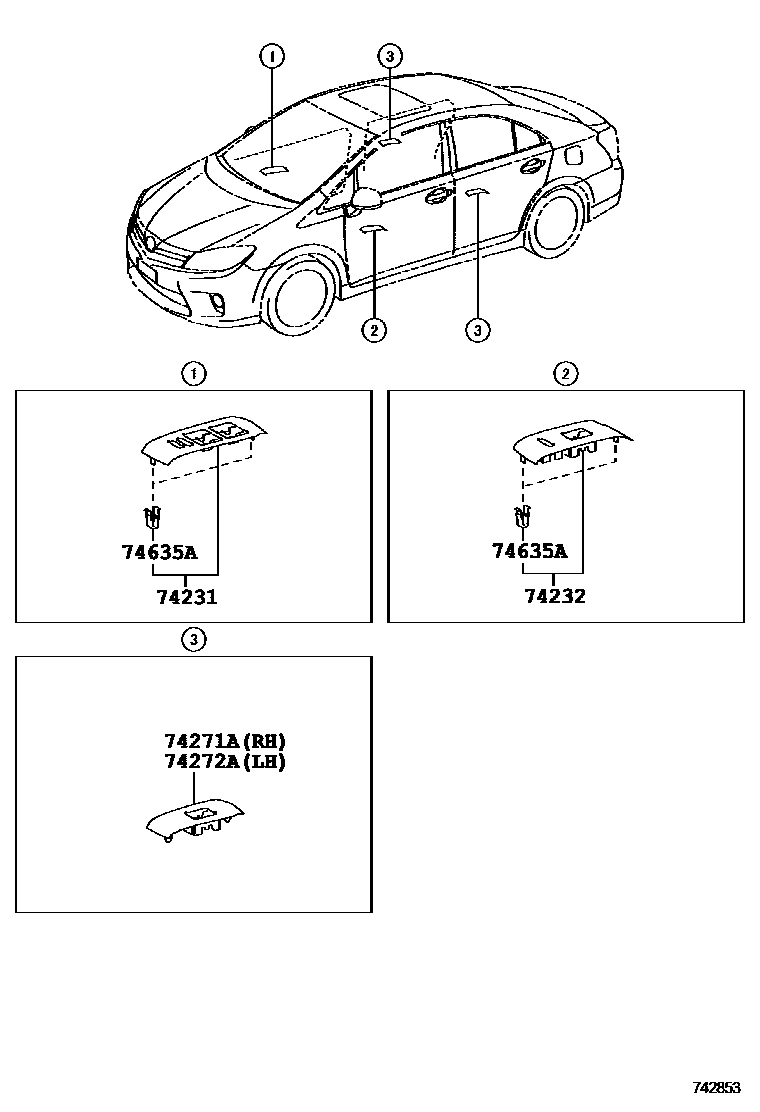 1
3
2
3

1
74635A
74231

2
74635A
74232

3
74271A(RH)
74272A(LH)

742853