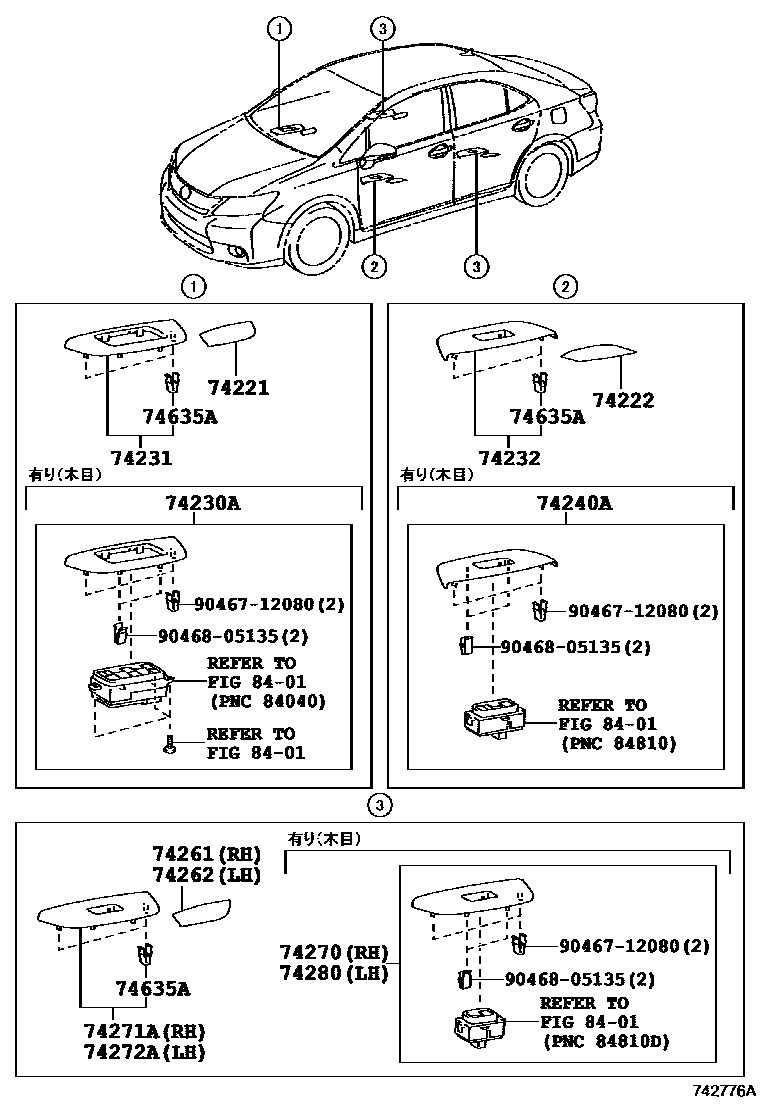 1
3
2
3

1

74221
74635A
74231
有り(木目)
74230A
90467-12080(2)
90468-05135(2)
REFER TO
FIG 84-01
(PNC 84040)
REFER TO
FIG 84-01

2

74222
74635A
74232
有り(木目)
74240A
90467-12080(2)
90468-05135(2)
REFER TO
FIG 84-01
(PNC 84810)

3

74261(RH)
74262(LH)
74635A
74271A(RH)
74272A(LH)
有り(木目)
74270(RH)
74280(LH)
90467-12080(2)
90468-05135(2)
REFER TO
FIG 84-01
(PNC 84810D)

742776A