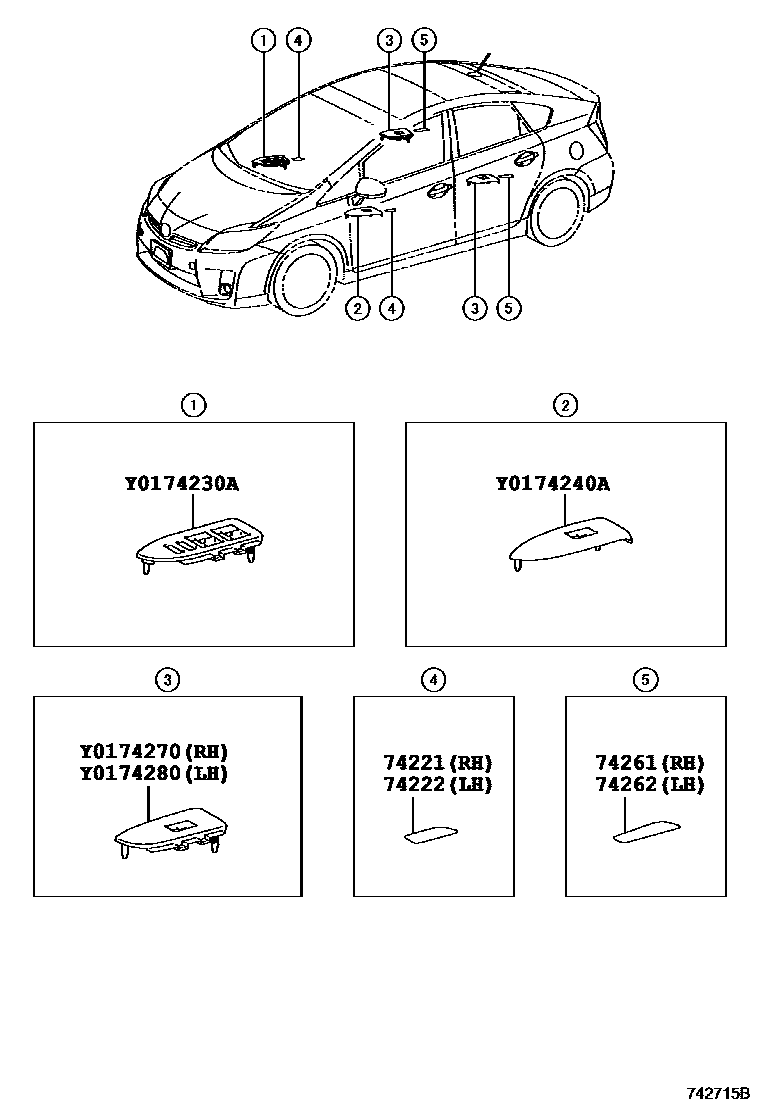 1 4 3 5
2 4 3 5

1
Y0174230A

2
Y0174240A

3
Y0174270(RH)
Y0174280(LH)

4
74221(RH)
74222(LH)

5
74261(RH)
74262(LH)

742715B