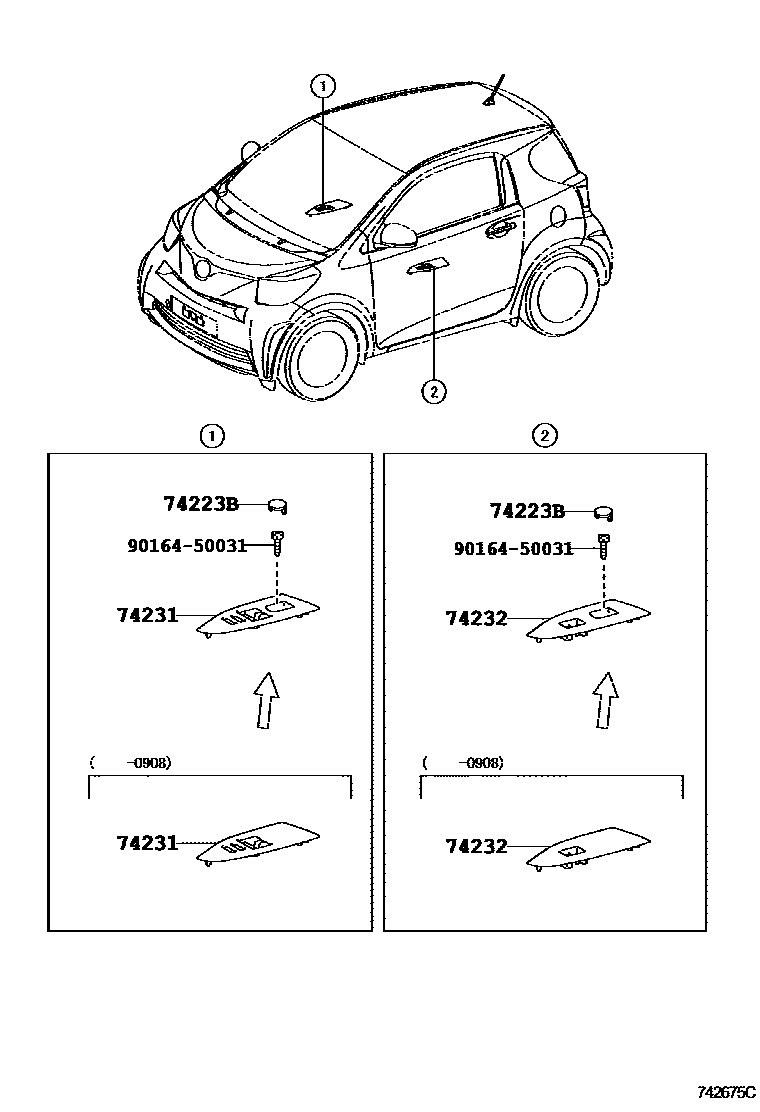 ①

②

①

74223B

90164-50031

74231

( -0908)

74231

②

74223B

90164-50031

74232

( -0908)

74232

742675C